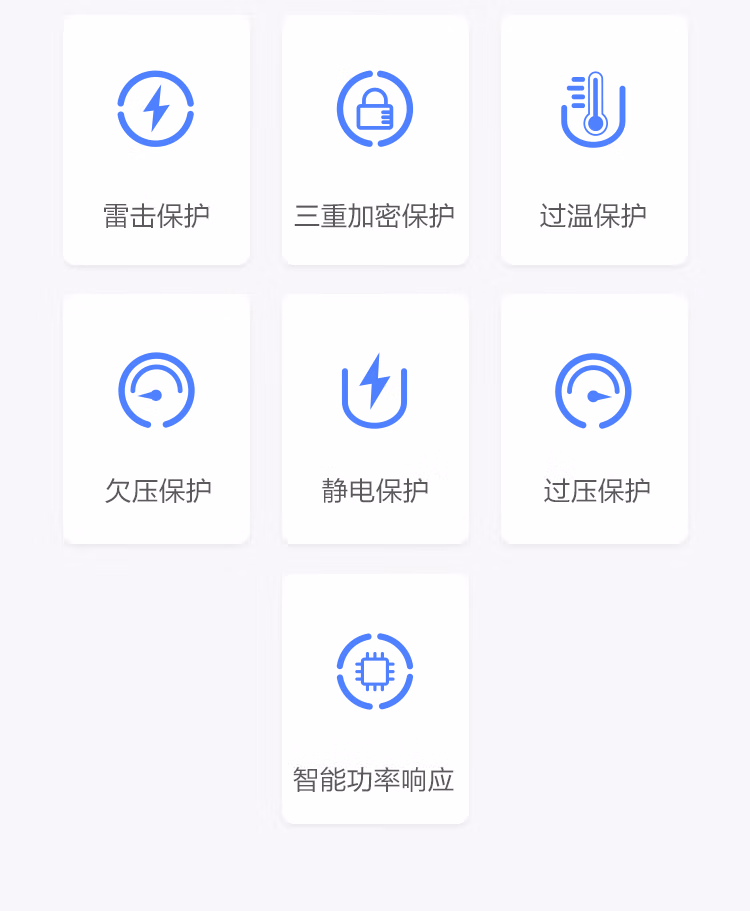 雷击保护

三重加密保护

过温保护

欠压保护

静电保护

过压保护

智能功率响应