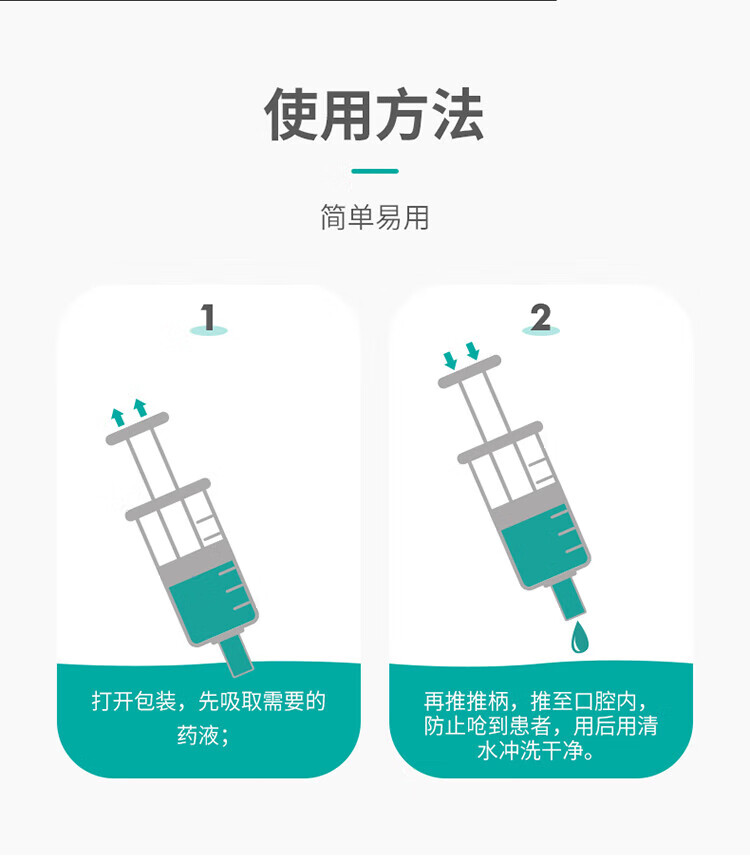 使用方法

简单易用

1

打开包装，先吸取需要的药液；

2

再推推柄，推至口腔内，防止呛到患者，用后用清水冲洗干净。