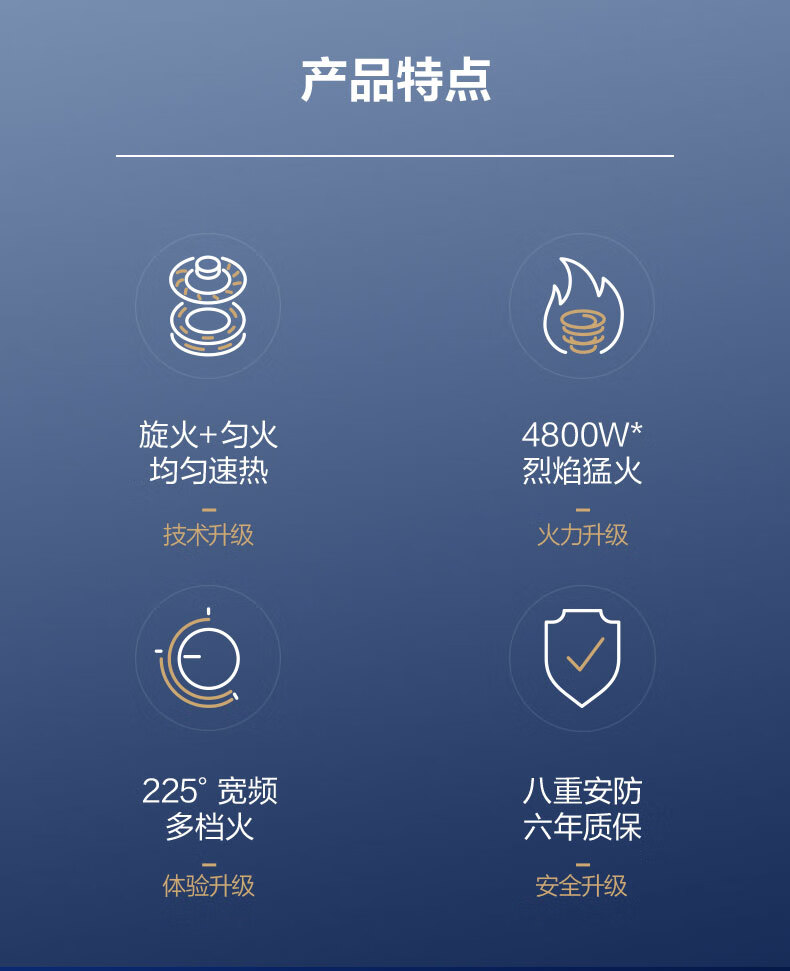 产品特点

旋火+匀火
均匀速热
-
技术升级

4800W*
烈焰猛火
-
火力升级

225° 宽频
多档火
-
体验升级

八重安防
六年质保
-
安全升级