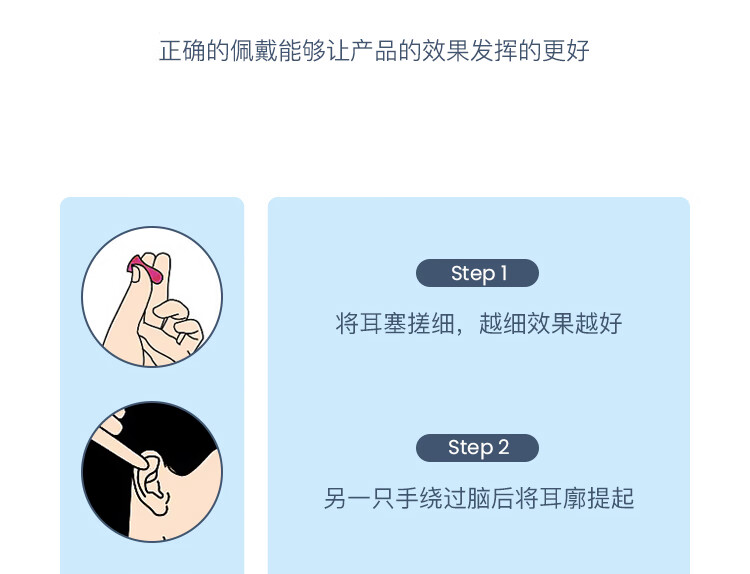 正确的佩戴能够让产品的效果发挥的更好

Step 1

将耳塞搓细，越细效果越好

Step 2

另一只手绕过脑后将耳廓提起