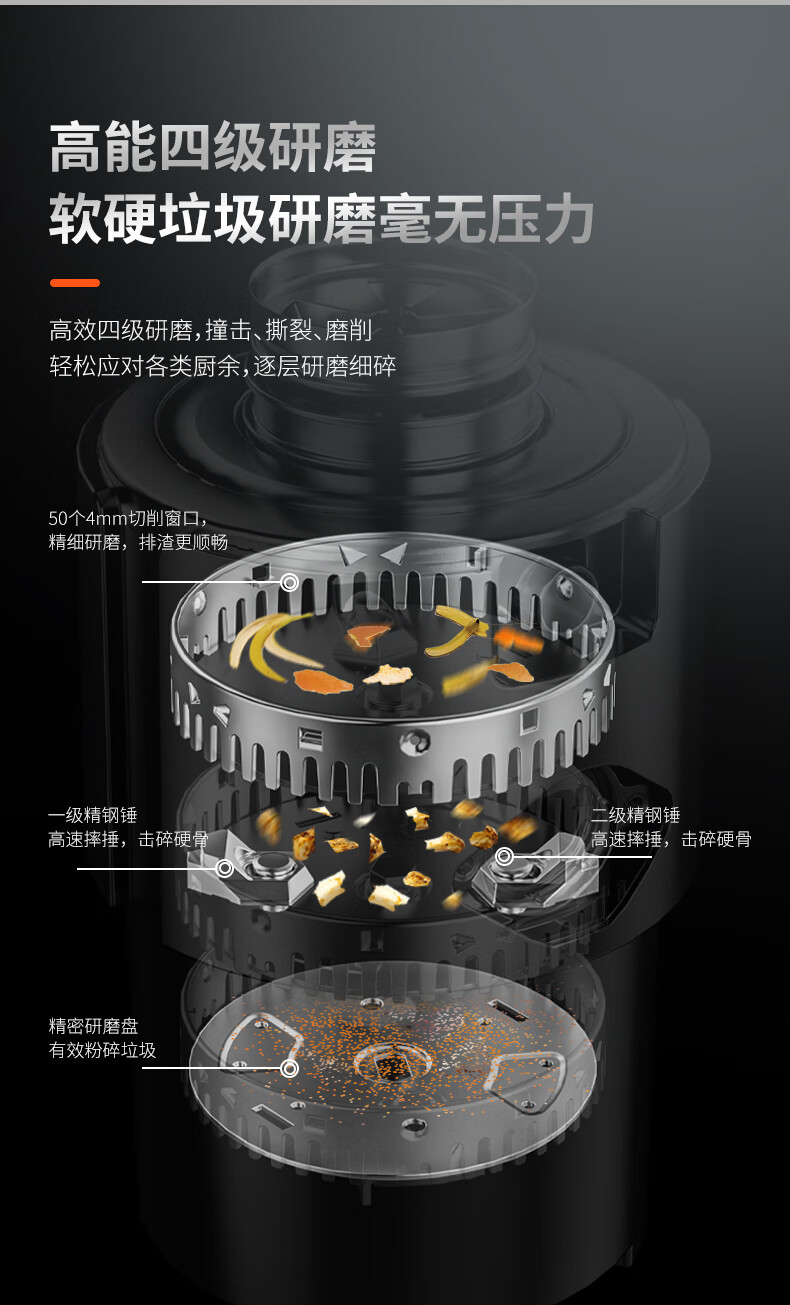 高能四级研磨
软硬垃圾研磨毫无压力

高效四级研磨，撞击、撕裂、磨削
轻松应对各类厨余，逐层研磨细碎

50个4mm切削窗口，
精细研磨，排渣更顺畅

一级精钢锤
高速摔捶，击碎硬骨

二级精钢锤
高速摔捶，击碎硬骨

精密研磨盘
有效粉碎垃圾