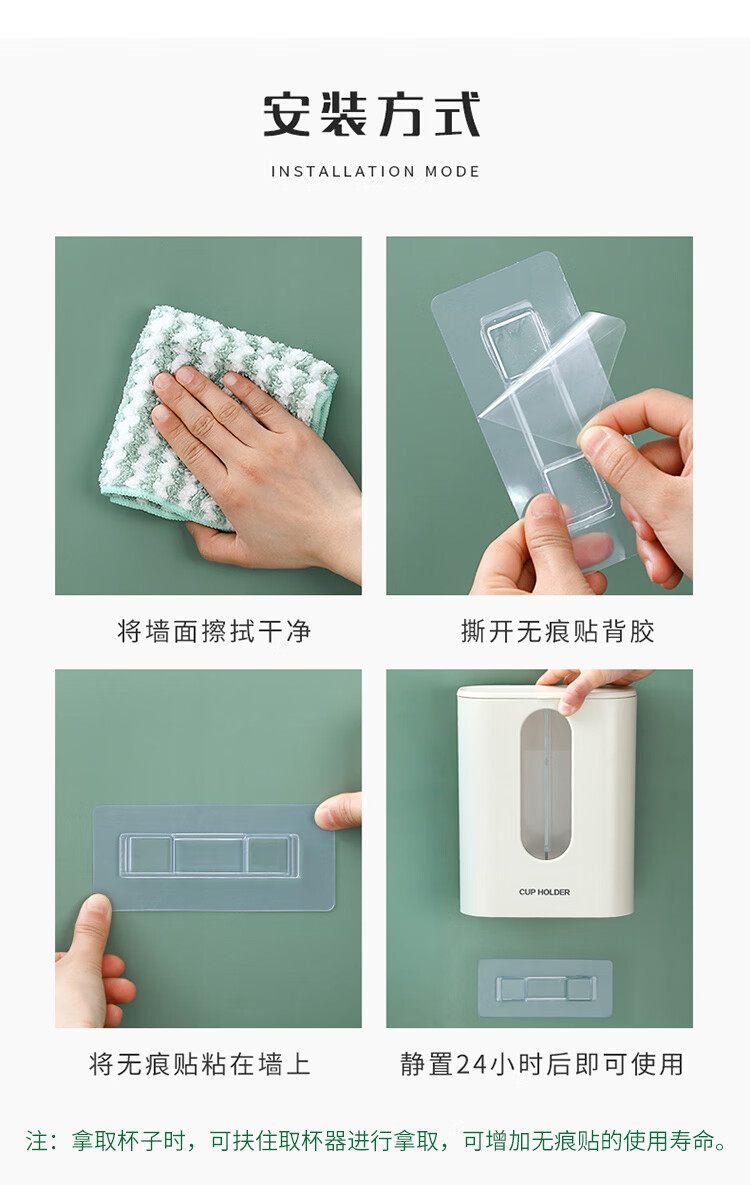 安装方式

INSTALLATION MODE

将墙面擦拭干净

撕开无痕贴背胶

将无痕贴粘在墙上

CUP HOLDER

静置24小时后即可使用

注：拿取杯子时，可扶住取杯器进行拿取，可增加无痕贴的使用寿命。