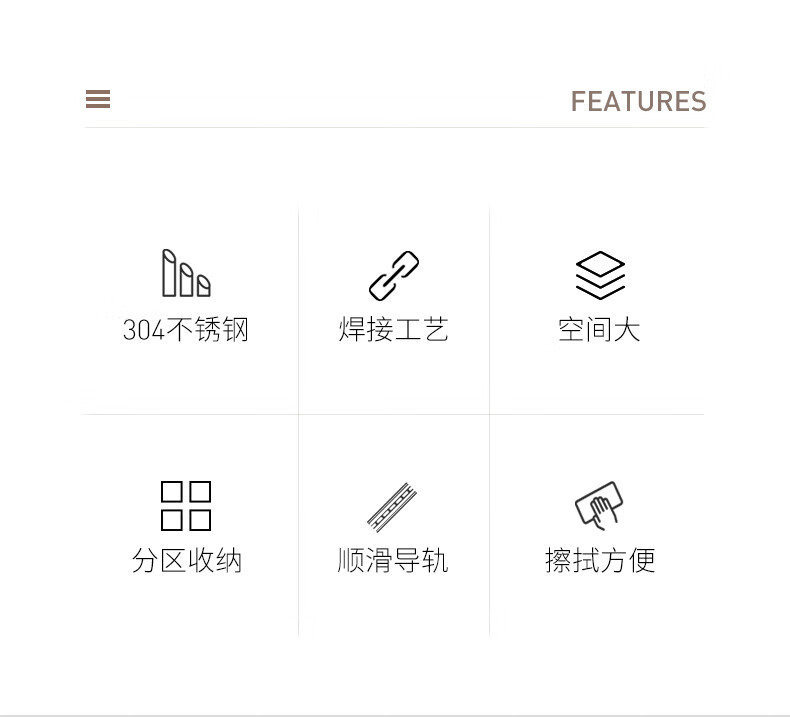 FEATURES

304不锈钢

焊接工艺

空间大

分区收纳

顺滑导轨

擦拭方便