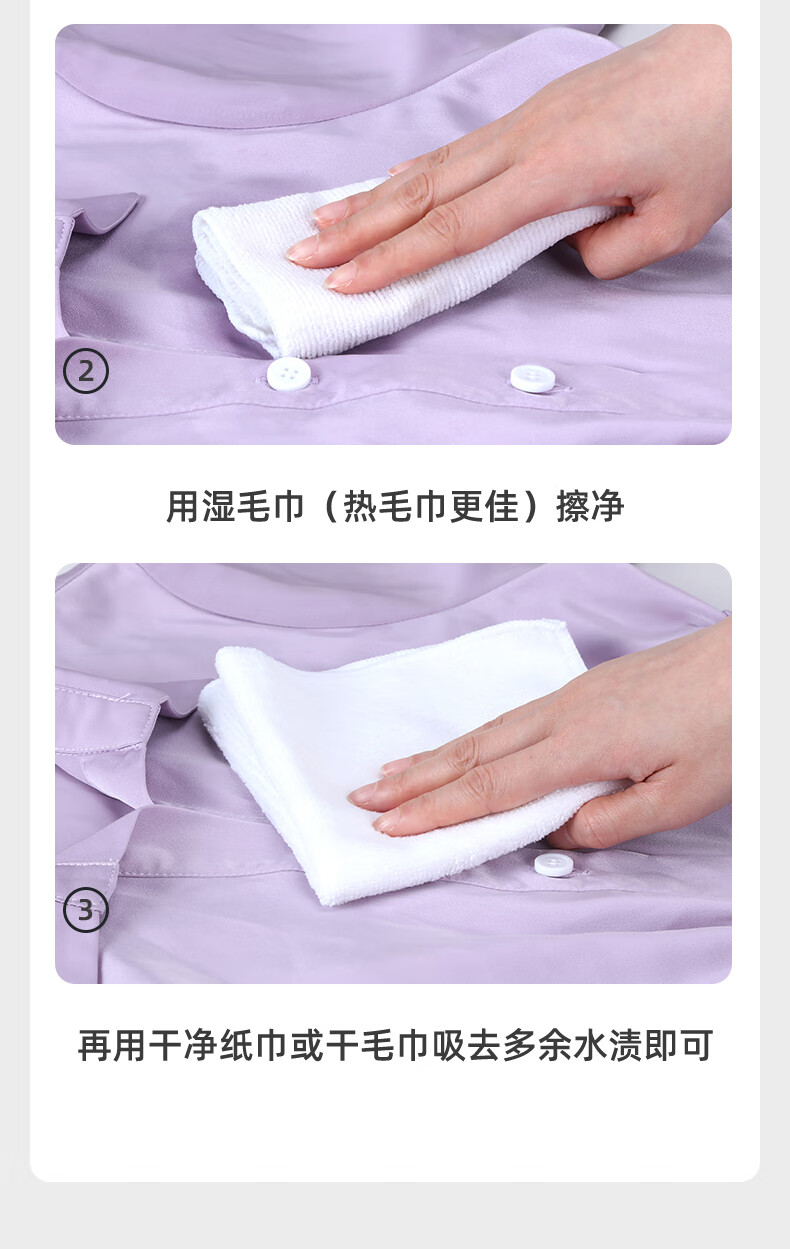 ②

用湿毛巾（热毛巾更佳）擦净

③

再用干净纸巾或干毛巾吸去多余水渍即可