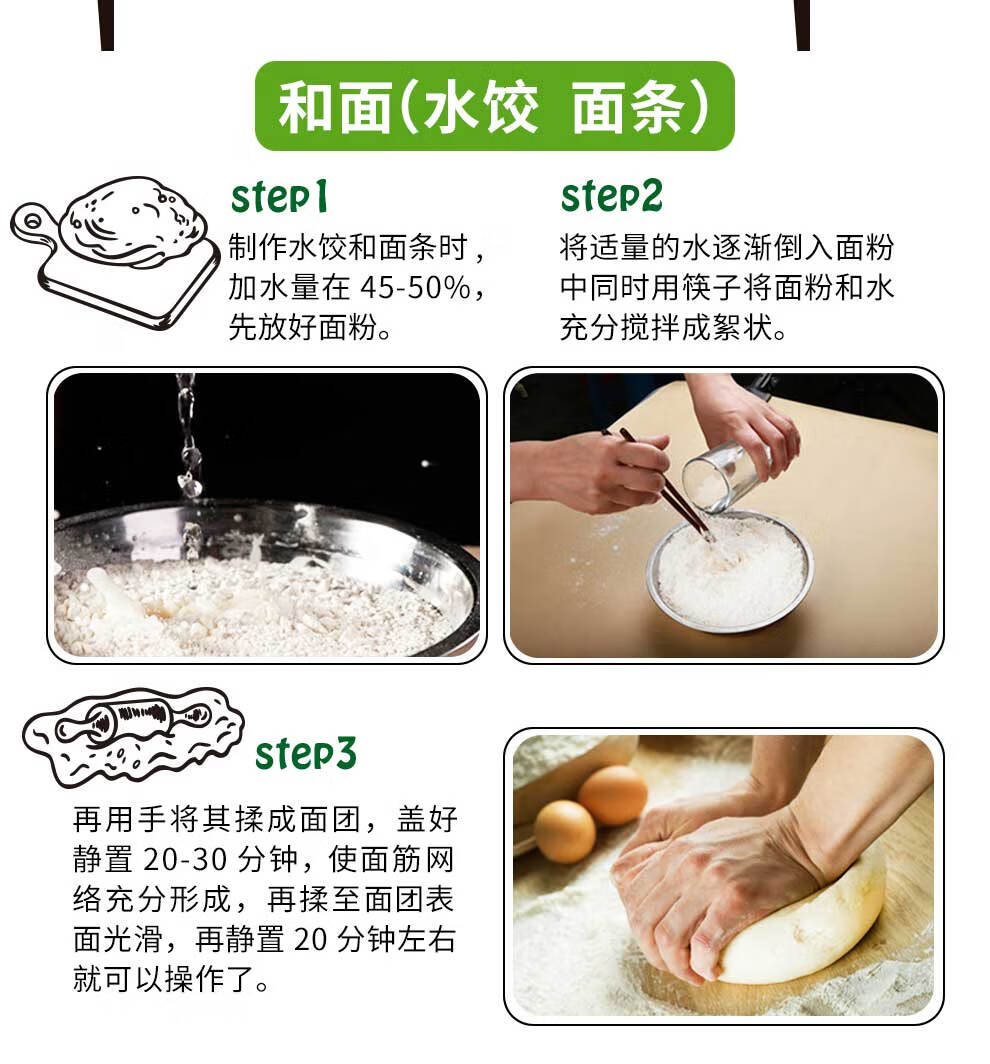 和面(水饺 面条)

step1
制作水饺和面条时，加水量在 45-50%，先放好面粉。

step2
将适量的水逐渐倒入面粉中同时用筷子将面粉和水充分搅拌成絮状。

step3
再用手将其揉成面团，盖好静置 20-30 分钟，使面筋网络充分形成，再揉至面团表面光滑，再静置 20 分钟左右就可以操作了。