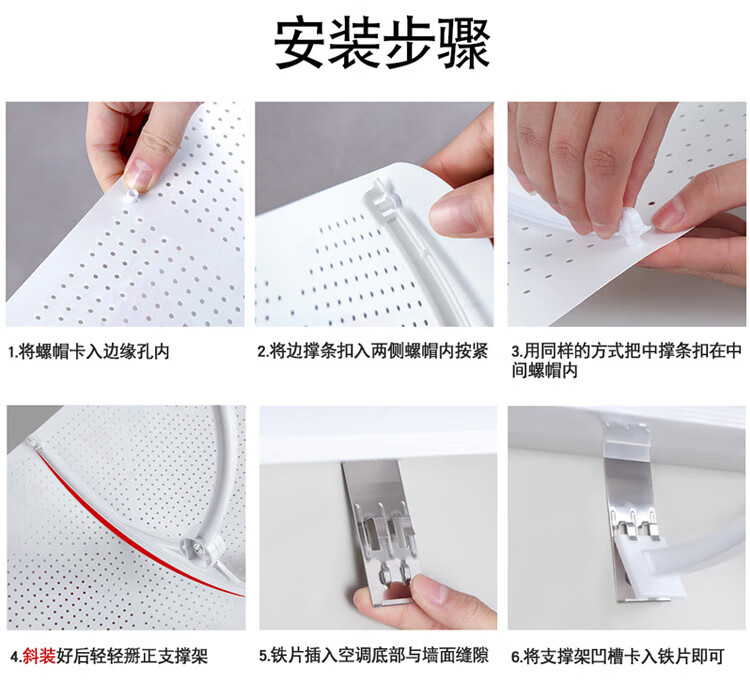 安装步骤

1.将螺帽卡入边缘孔内

2.将边撑条扣入两侧螺帽内按紧

3.用同样的方式把中撑条扣在中间螺帽内

4.斜装好后轻轻掰正支撑架

5.铁片插入空调底部与墙面缝隙

6.将支撑架凹槽卡入铁片即可