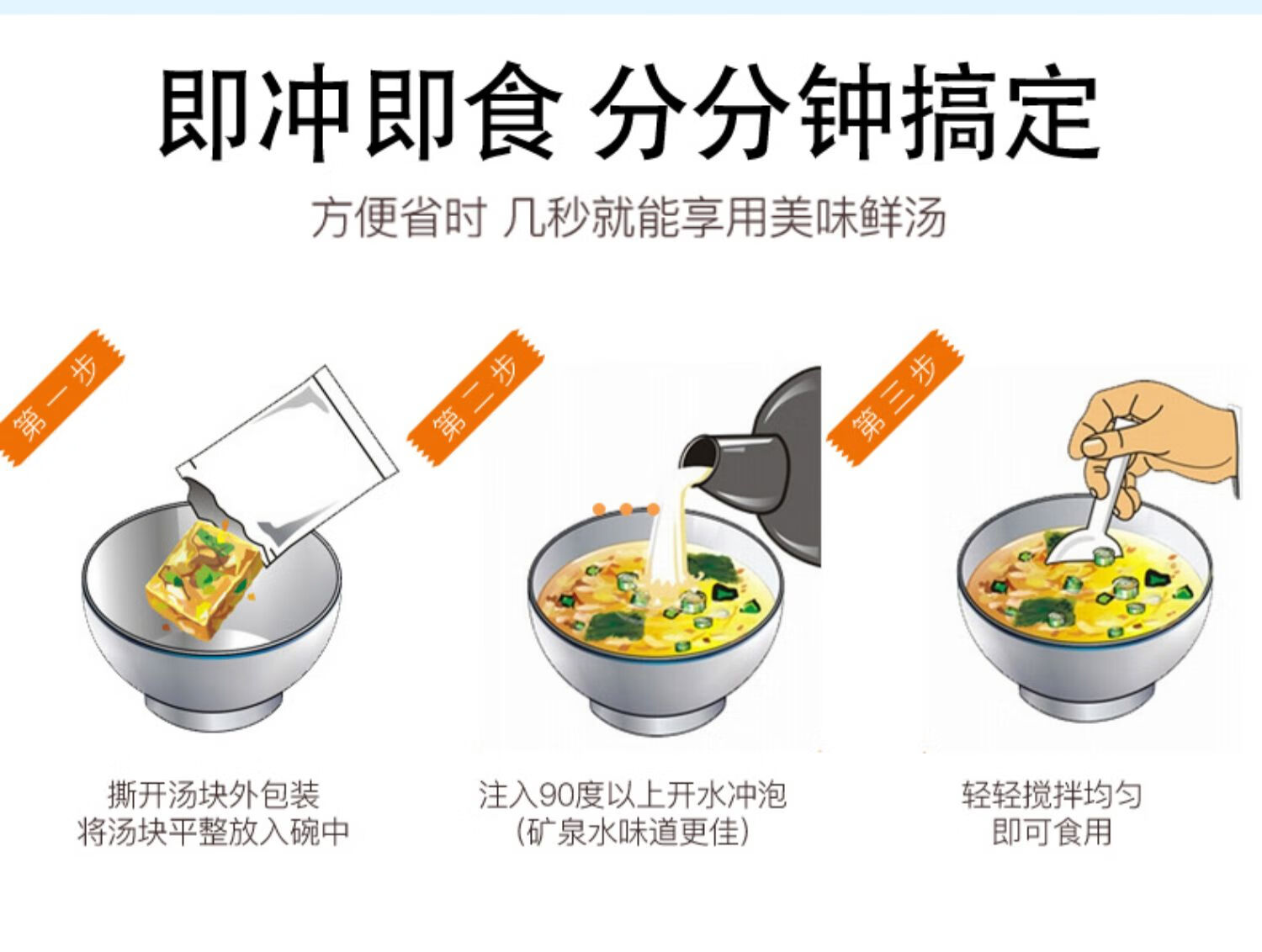 即冲即食 分分钟搞定

方便省时 几秒就能享用美味鲜汤

第一步

撕开汤块外包装
将汤块平整放入碗中

第二步

注入90度以上开水冲泡
(矿泉水味道更佳)

第三步

轻轻搅拌均匀
即可食用