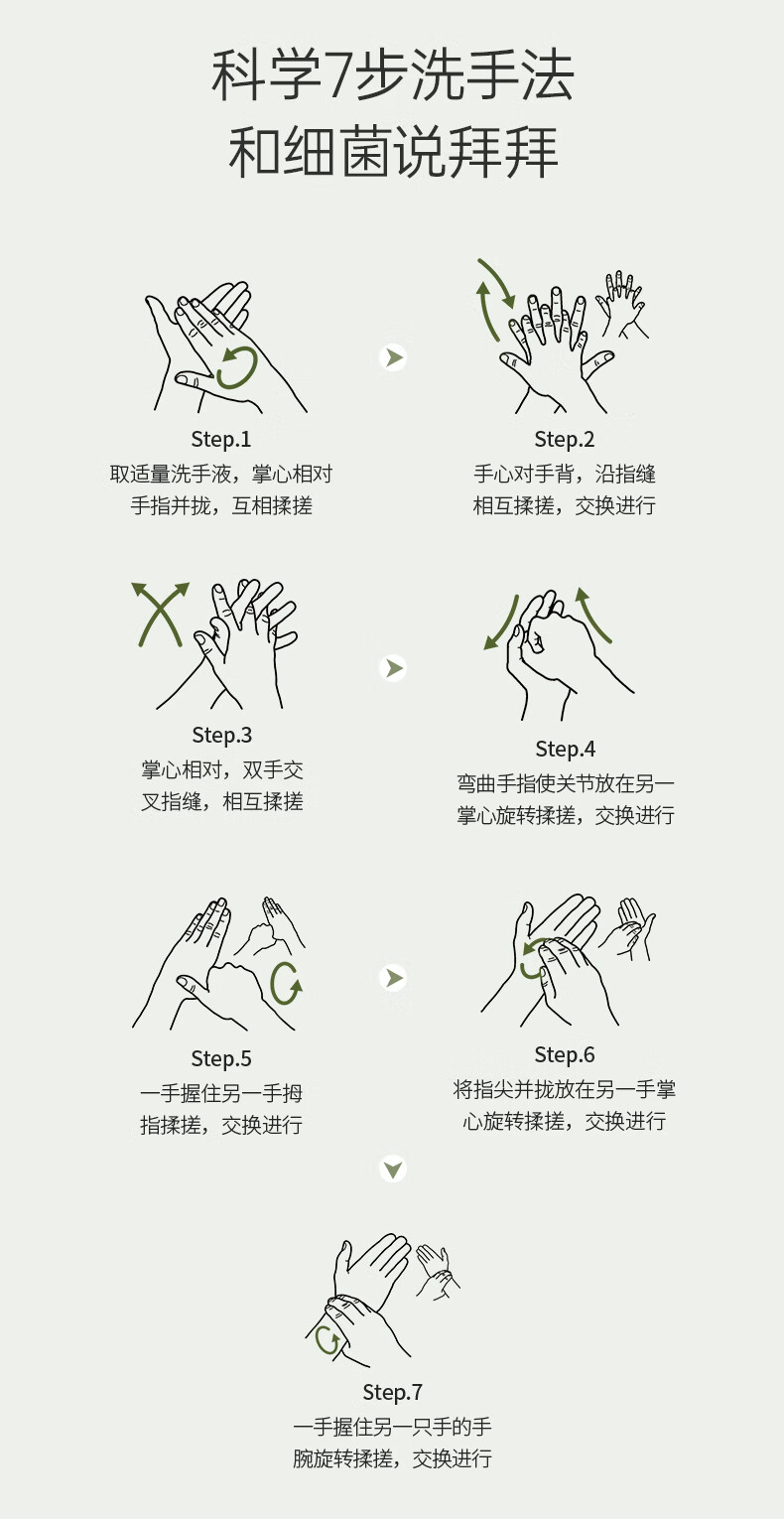 科学7步洗手法
和细菌说拜拜

Step.1
取适量洗手液，掌心相对
手指并拢，互相揉搓

Step.2
手心对手背，沿指缝
相互揉搓，交换进行

Step.3
掌心相对，双手交
叉指缝，相互揉搓

Step.4
弯曲手指使关节放在另一
掌心旋转揉搓，交换进行

Step.5
一手握住另一手拇
指揉搓，交换进行

Step.6
将指尖并拢放在另一手掌
心旋转揉搓，交换进行

Step.7
一手握住另一只手的手
腕旋转揉搓，交换进行