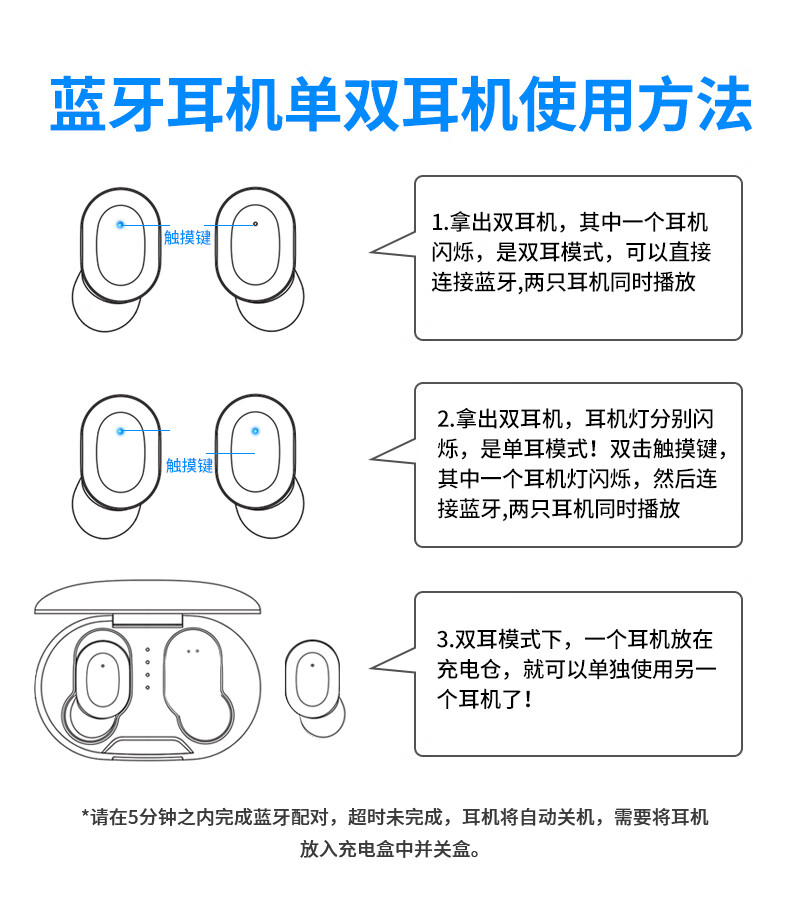 蓝牙耳机单双耳机使用方法

触摸键

1.拿出双耳机，其中一个耳机闪烁，是双耳模式，可以直接连接蓝牙,两只耳机同时播放

触摸键

2.拿出双耳机，耳机灯分别闪烁，是单耳模式！双击触摸键，其中一个耳机灯闪烁，然后连接蓝牙,两只耳机同时播放

3.双耳模式下，一个耳机放在充电仓，就可以单独使用另一个耳机了！

*请在5分钟之内完成蓝牙配对，超时未完成，耳机将自动关机，需要将耳机放入充电盒中并关盒。