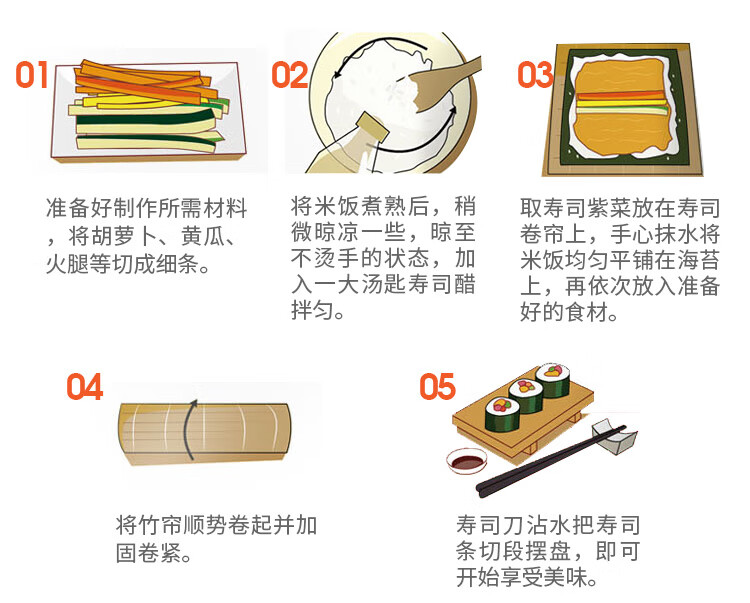 01

准备好制作所需材料，将胡萝卜、黄瓜、火腿等切成细条。

02

将米饭煮熟后，稍微晾凉一些，晾至不烫手的状态，加入一大汤匙寿司醋拌匀。

03

取寿司紫菜放在寿司卷帘上，手心抹水将米饭均匀平铺在海苔上，再依次放入准备好的食材。

04

将竹帘顺势卷起并加固卷紧。

05

寿司刀沾水把寿司条切段摆盘，即可开始享受美味。