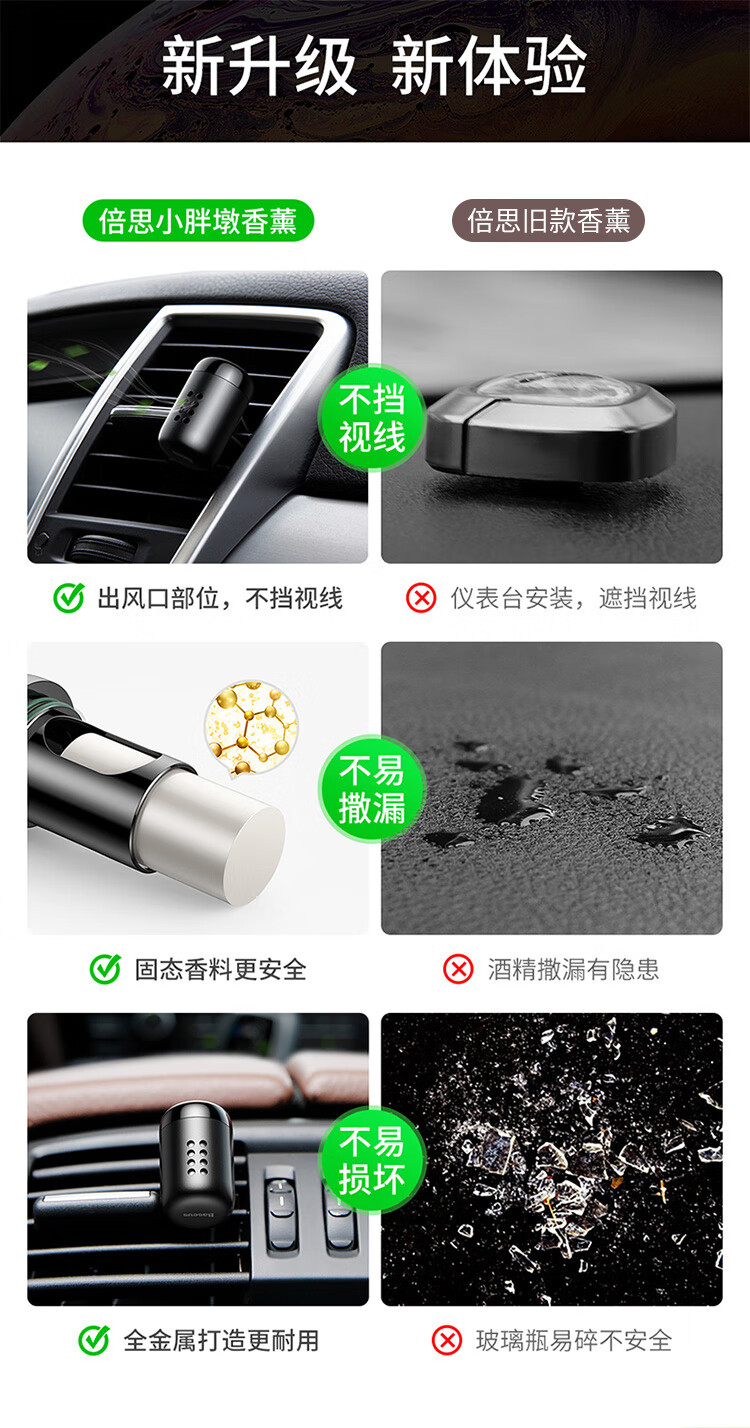 新升级 新体验

倍思小胖墩香薰

倍思旧款香薰

不挡视线

出风口部位，不挡视线

仪表台安装，遮挡视线

不易撒漏

固态香料更安全

酒精撒漏有隐患

不易损坏

Baseus

全金属打造更耐用

玻璃瓶易碎不安全