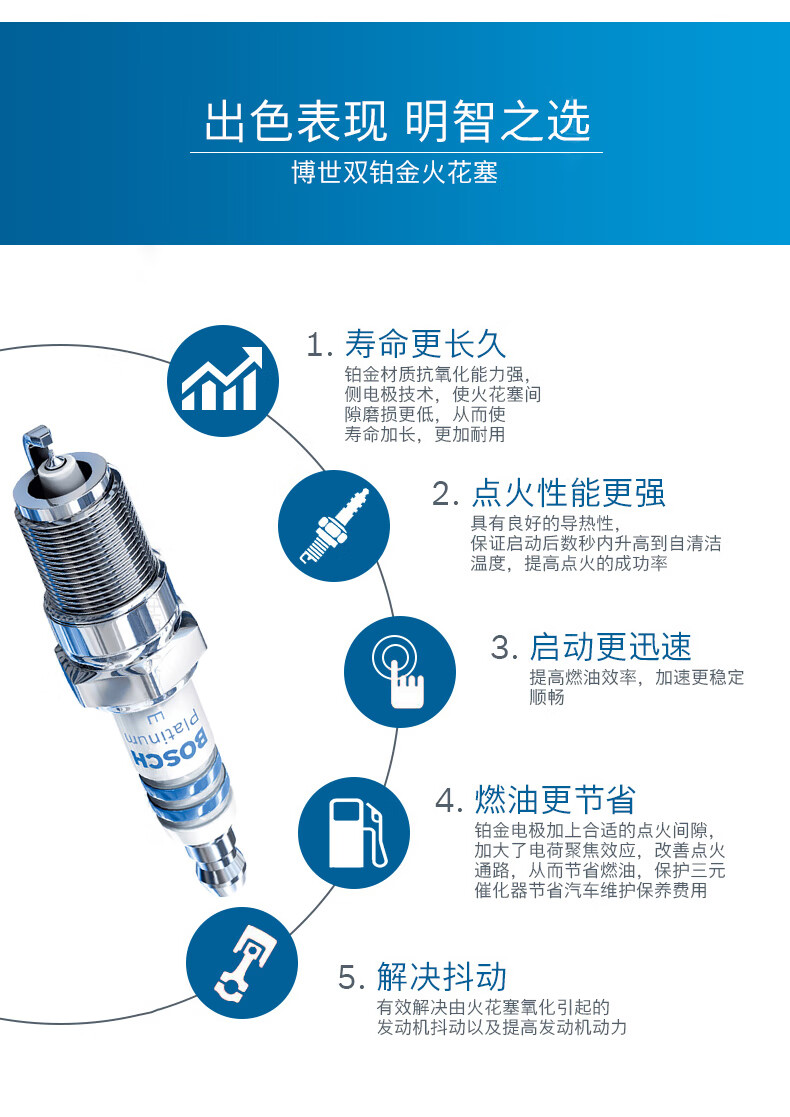 出色表现 明智之选
博世双铂金火花塞

1. 寿命更长久
铂金材质抗氧化能力强，侧电极技术，使火花塞间隙磨损更低，从而使寿命加长，更加耐用

2. 点火性能更强
具有良好的导热性，保证启动后数秒内升高到自清洁温度，提高点火的成功率

3. 启动更迅速
提高燃油效率，加速更稳定顺畅

4. 燃油更节省
铂金电极加上合适的点火间隙，加大了电荷聚焦效应，改善点火通路，从而节省燃油，保护三元催化器节省汽车维护保养费用

5. 解决抖动
有效解决由火花塞氧化引起的发动机抖动以及提高发动机动力

BOSCH Platinum