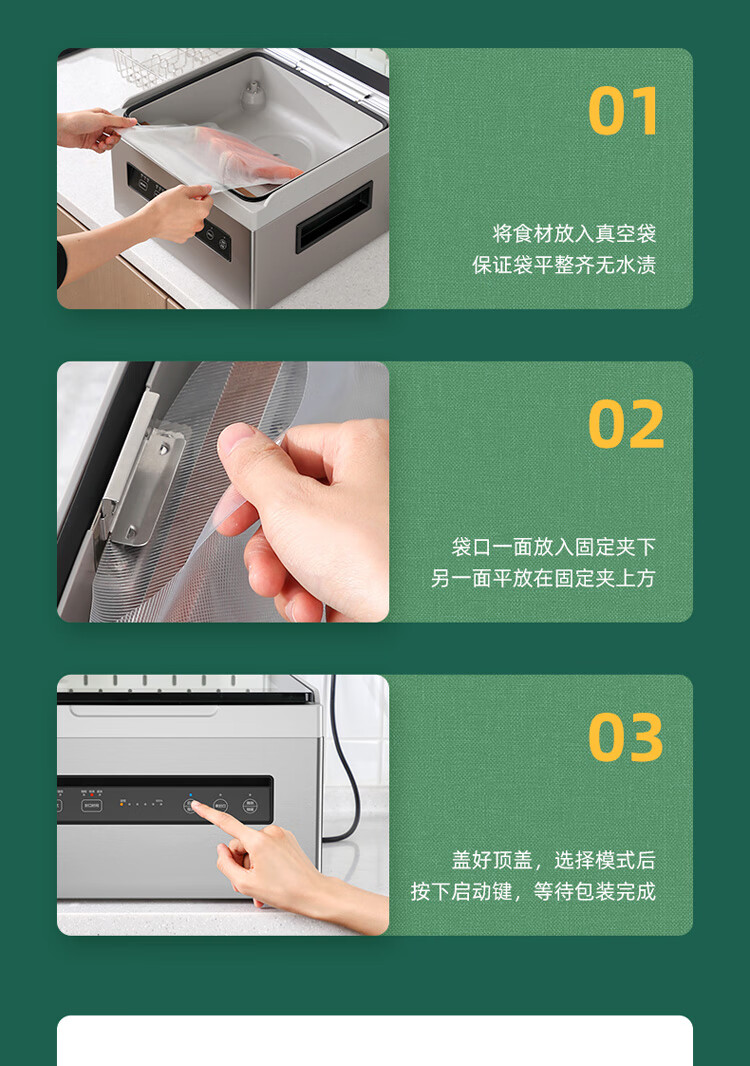 01

将食材放入真空袋
保证袋平整齐无水渍

02

袋口一面放入固定夹下
另一面平放在固定夹上方

03

盖好顶盖，选择模式后
按下启动键，等待包装完成