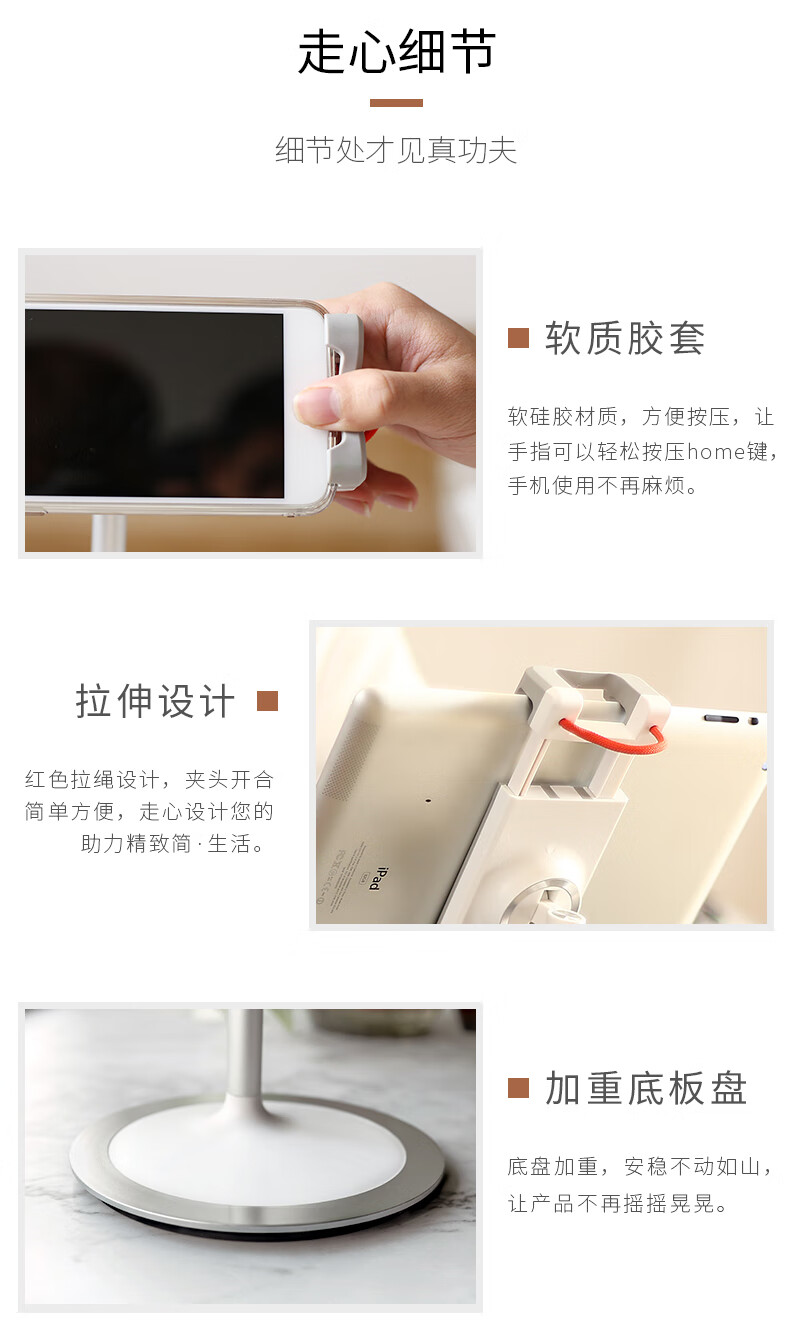 走心细节

细节处才见真功夫

软质胶套

软硅胶材质，方便按压，让手指可以轻松按压home键，手机使用不再麻烦。

拉伸设计

红色拉绳设计，夹头开合简单方便，走心设计您的助力精致简·生活。

iPad

加重底板盘

底盘加重，安稳不动如山，让产品不再摇摇晃晃。