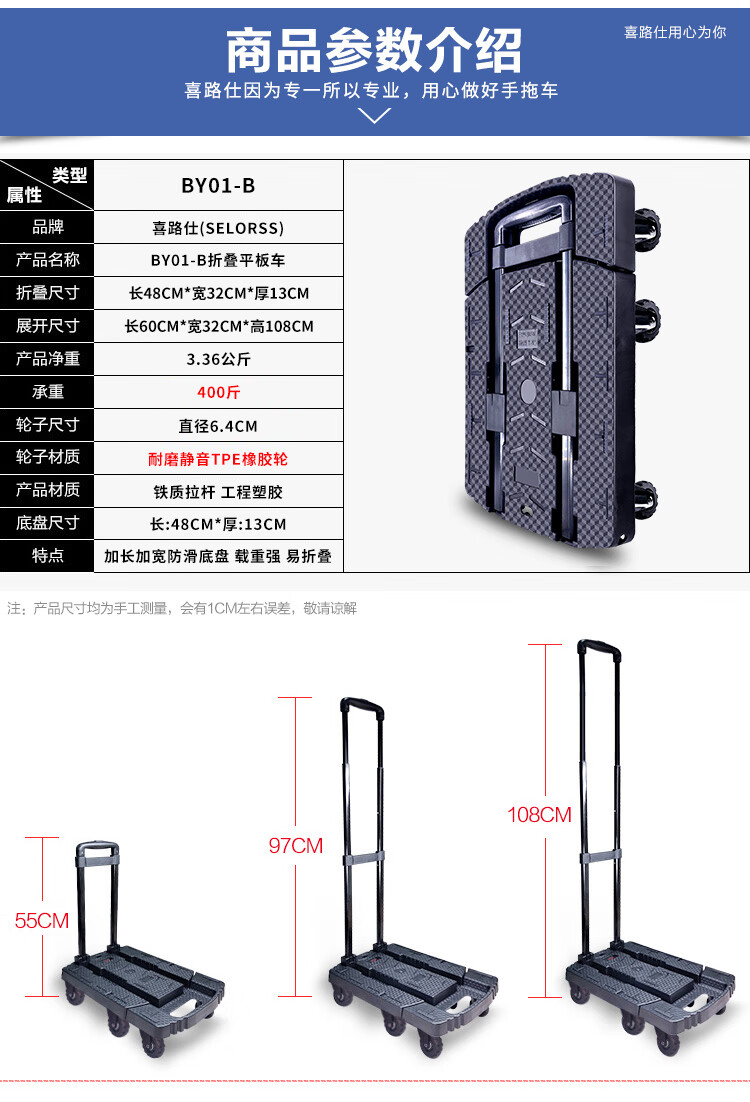 商品参数介绍

喜路仕用心为你

喜路仕因为专一所以专业，用心做好手拖车

| 类型 属性 | BY01-B |
|---|---|
| 品牌 | 喜路仕(SELORSS) |
| 产品名称 | BY01-B折叠平板车 |
| 折叠尺寸 | 长48CM*宽32CM*厚13CM |
| 展开尺寸 | 长60CM*宽32CM*高108CM |
| 产品净重 | 3.36公斤 |
| 承重 | 400斤 |
| 轮子尺寸 | 直径6.4CM |
| 轮子材质 | 耐磨静音TPE橡胶轮 |
| 产品材质 | 铁质拉杆 工程塑胶 |
| 底盘尺寸 | 长:48CM*厚:13CM |
| 特点 | 加长加宽防滑底盘 载重强 易折叠 |

注：产品尺寸均为手工测量，会有1CM左右误差，敬请谅解

55CM

97CM

108CM