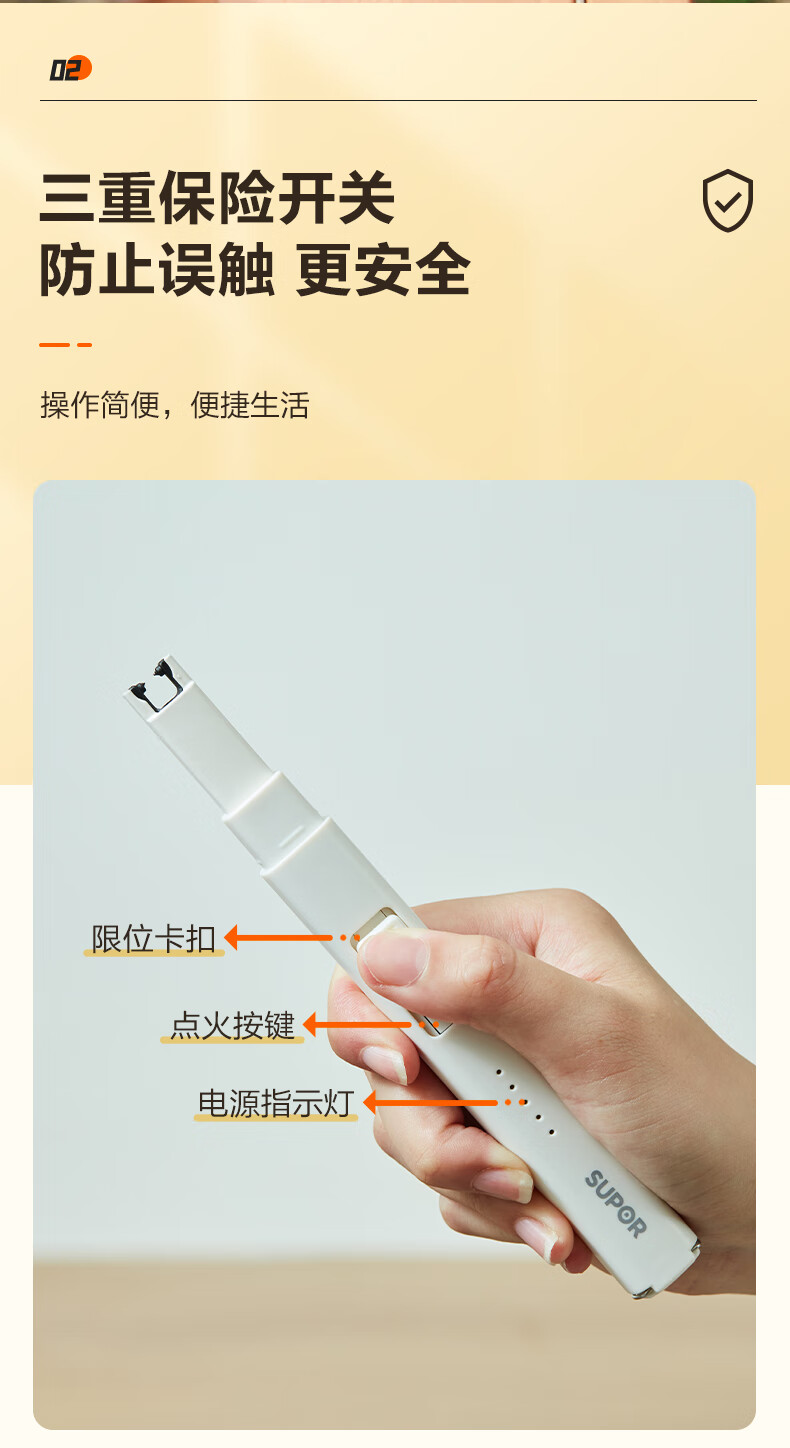 02

三重保险开关
防止误触 更安全

操作简便，便捷生活

限位卡扣

点火按键

电源指示灯

SUPOR