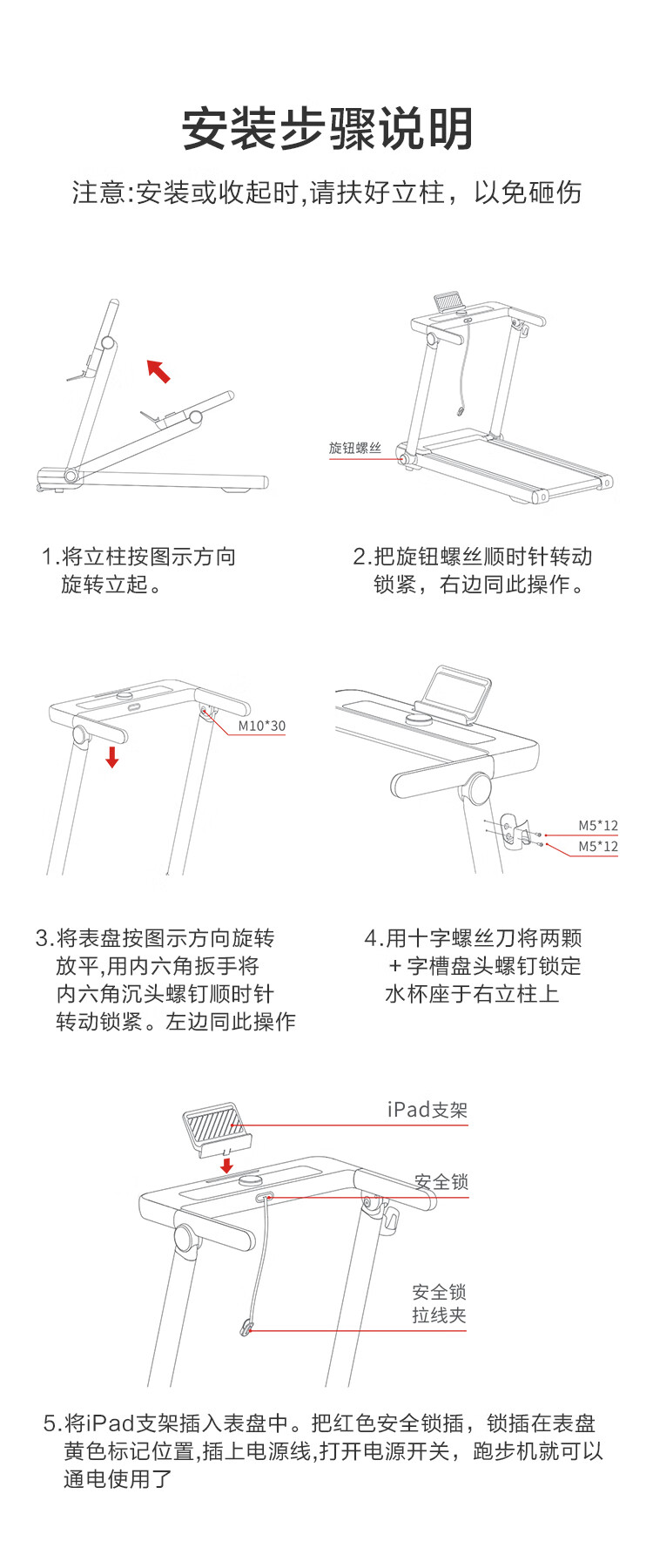 安装步骤说明

注意:安装或收起时,请扶好立柱，以免砸伤

旋钮螺丝

1.将立柱按图示方向旋转立起。

2.把旋钮螺丝顺时针转动锁紧，右边同此操作。

M10*30

M5*12

M5*12

3.将表盘按图示方向旋转放平,用内六角扳手将内六角沉头螺钉顺时针转动锁紧。左边同此操作

4.用十字螺丝刀将两颗＋字槽盘头螺钉锁定水杯座于右立柱上

iPad支架

安全锁

安全锁拉线夹

5.将iPad支架插入表盘中。把红色安全锁插，锁插在表盘黄色标记位置,插上电源线,打开电源开关，跑步机就可以通电使用了