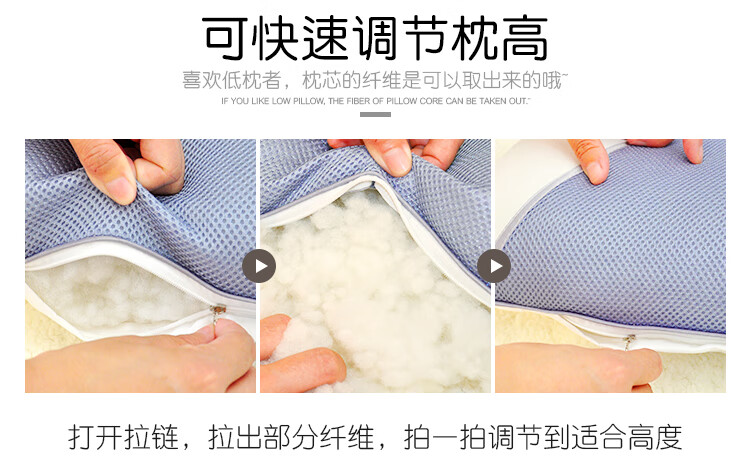 可快速调节枕高

喜欢低枕者，枕芯的纤维是可以取出来的哦~

IF YOU LIKE LOW PILLOW, THE FIBER OF PILLOW CORE CAN BE TAKEN OUT.~

打开拉链，拉出部分纤维，拍一拍调节到适合高度