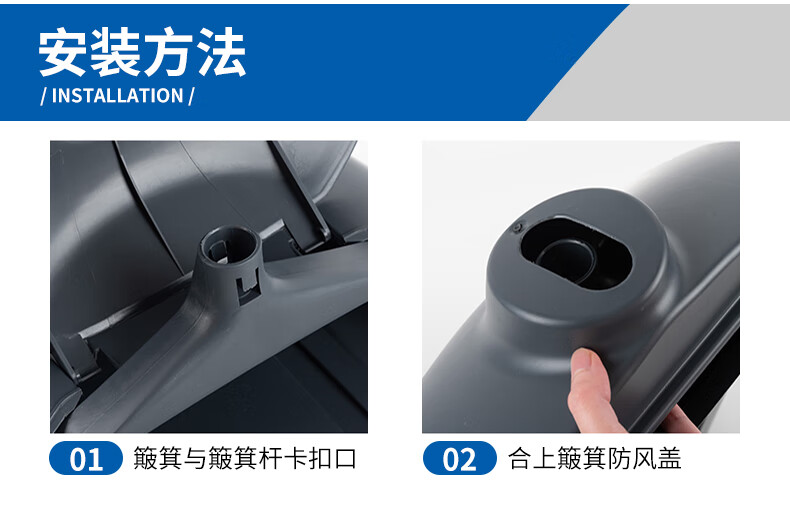 安装方法
/ INSTALLATION /

01 簸箕与簸箕杆卡扣口

02 合上簸箕防风盖