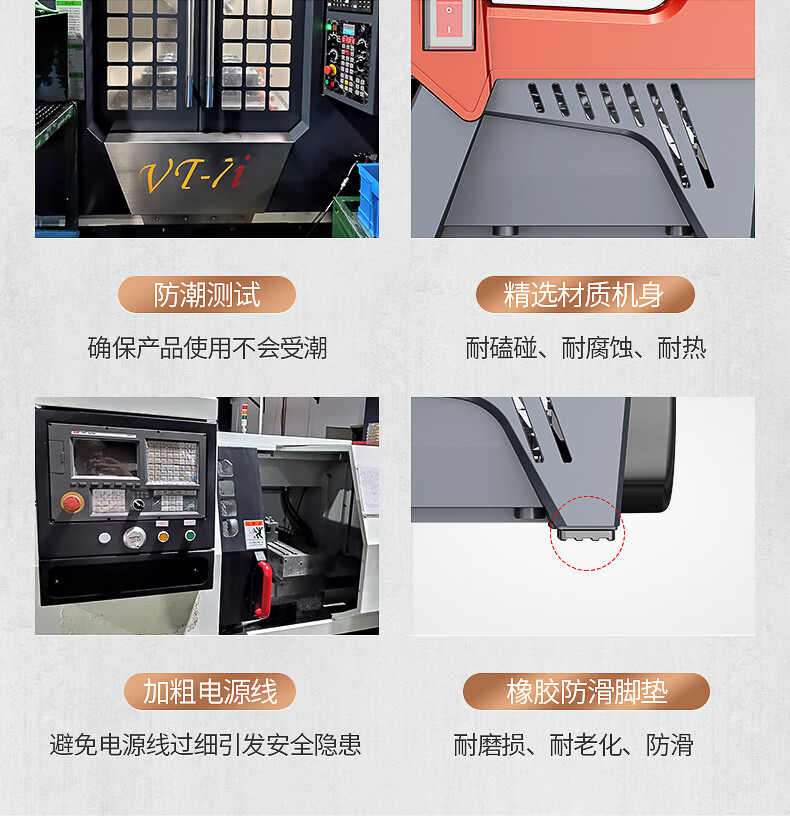 VT-7i

防潮测试

确保产品使用不会受潮

精选材质机身

耐磕碰、耐腐蚀、耐热

加粗电源线

避免电源线过细引发安全隐患

橡胶防滑脚垫

耐磨损、耐老化、防滑