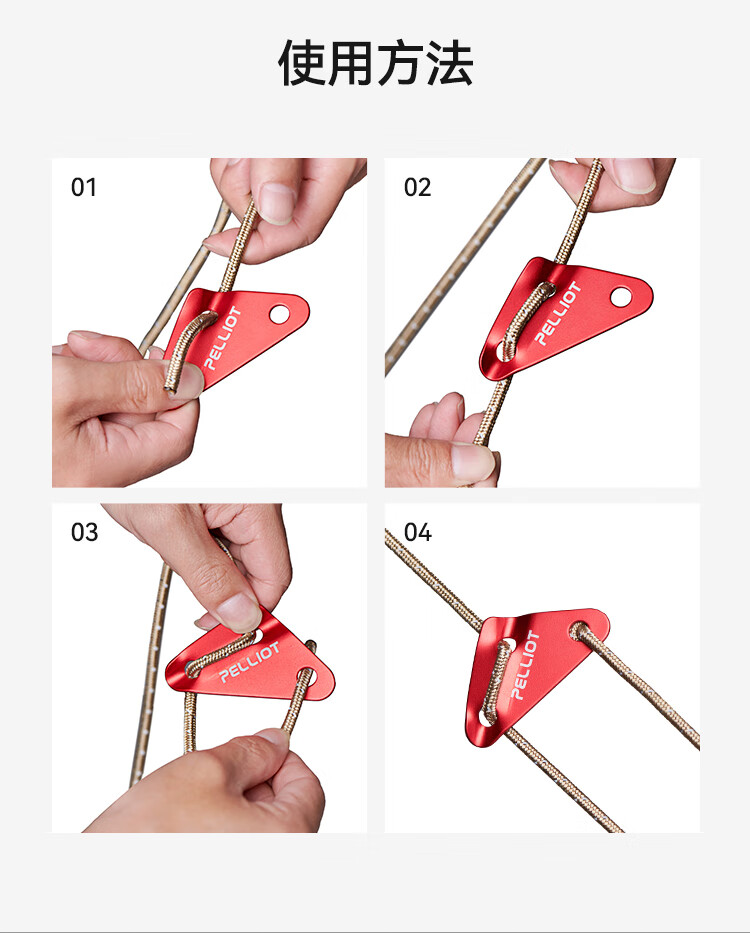 使用方法

01

PELLIOT

02

PELLIOT

03

PELLIOT

04

PELLIOT