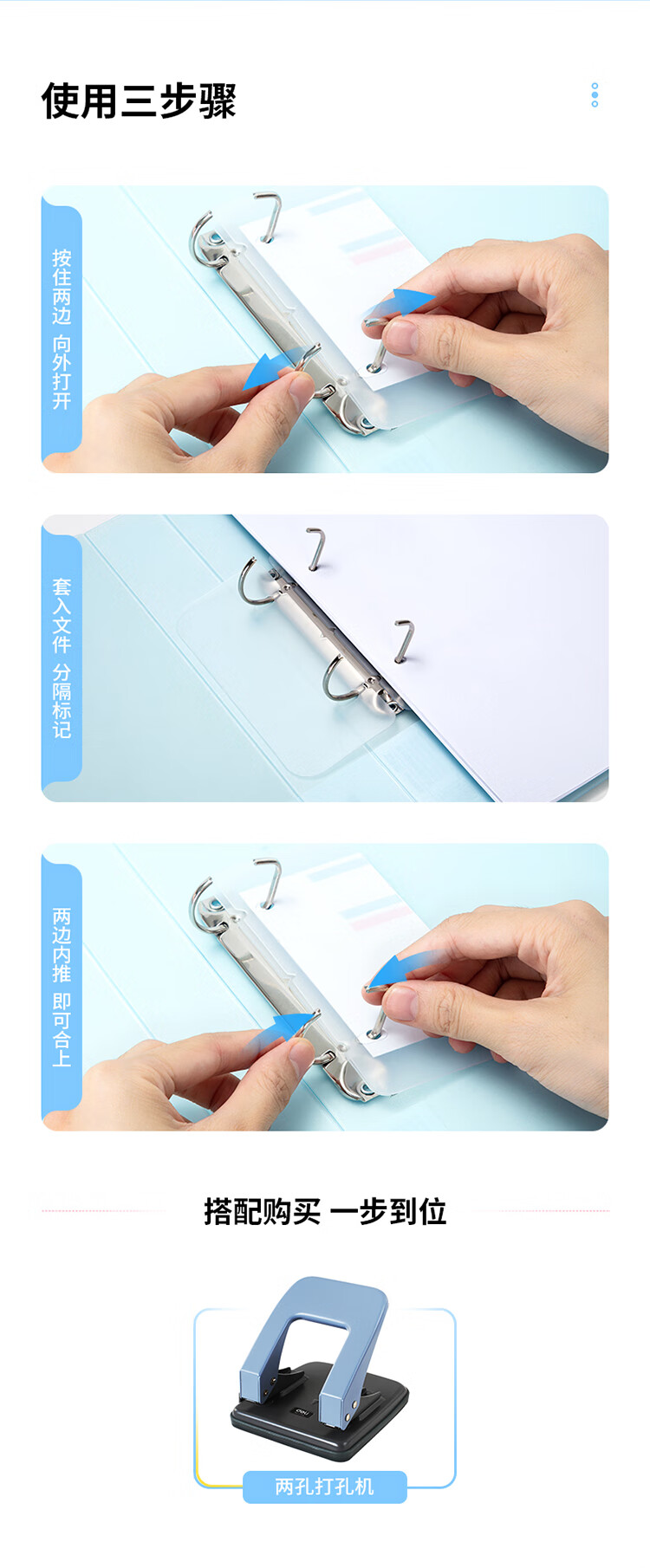 使用三步骤

按住两边 向外打开

套入文件 分隔标记

两边内推 即可合上

搭配购买 一步到位

deli

两孔打孔机