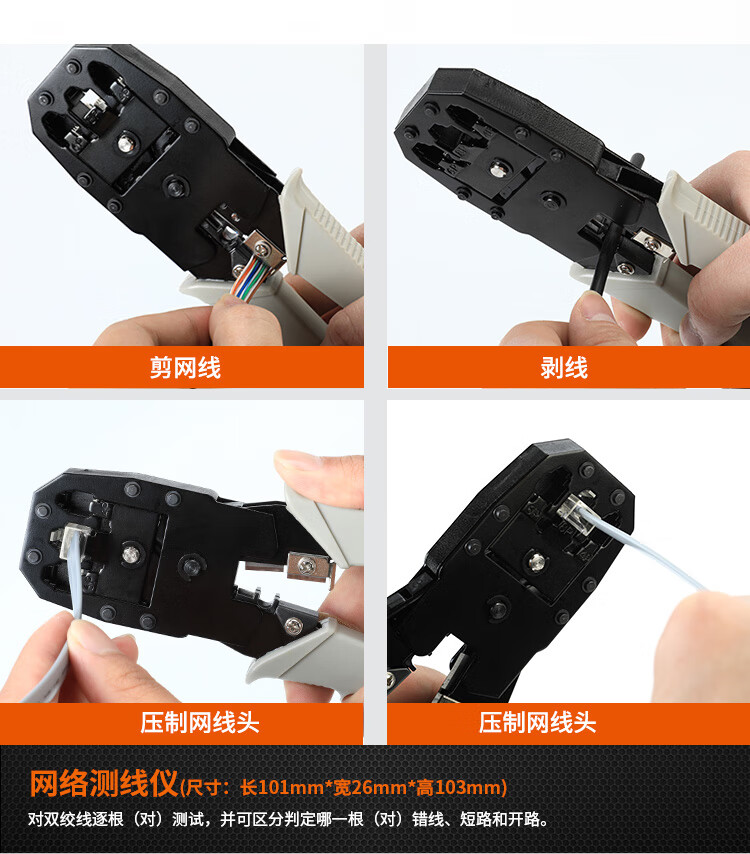 剪网线

剥线

压制网线头

压制网线头

网络测线仪(尺寸：长101mm*宽26mm*高103mm)

对双绞线逐根（对）测试，并可区分判定哪一根（对）错线、短路和开路。