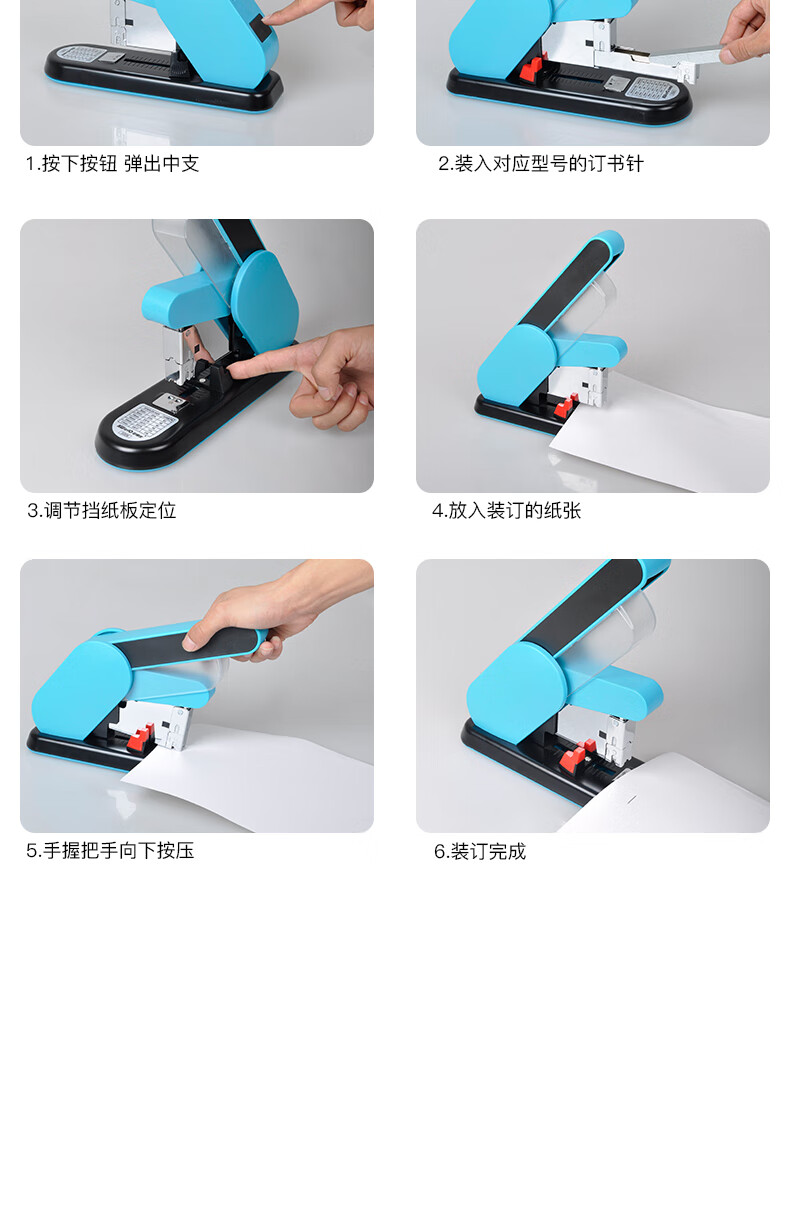 1.按下按钮 弹出中支

2.装入对应型号的订书针

3.调节挡纸板定位

4.放入装订的纸张

5.手握把手向下按压

6.装订完成