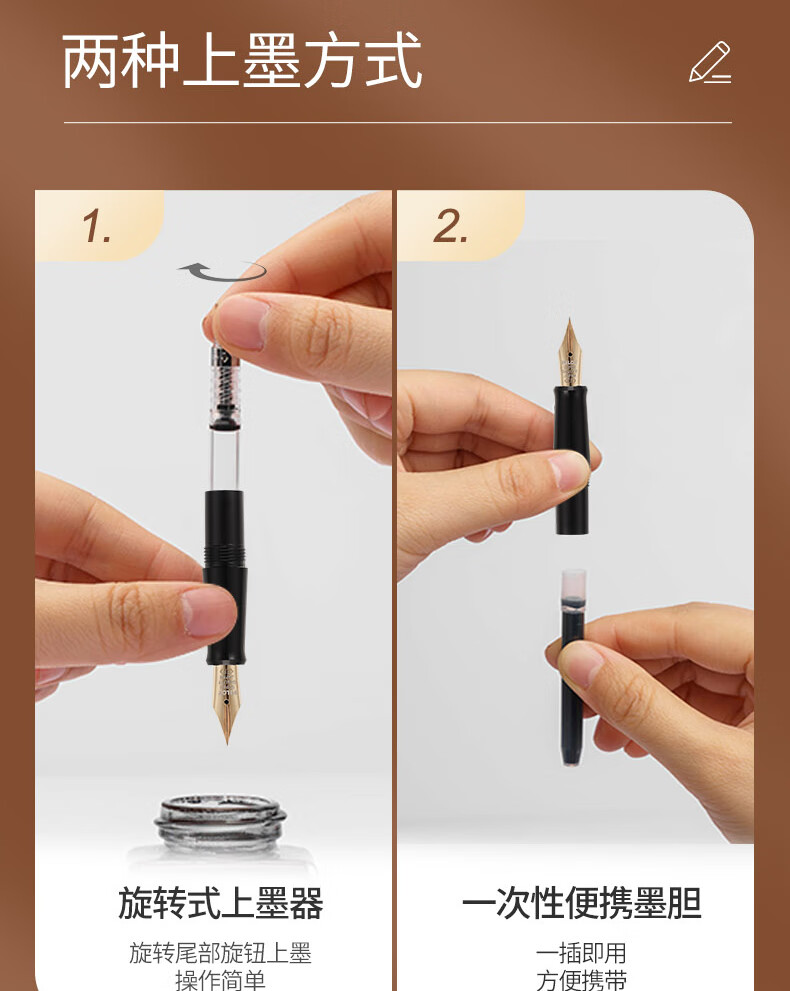 两种上墨方式

1.

旋转式上墨器

旋转尾部旋钮上墨
操作简单

2.

一次性便携墨胆

一插即用
方便携带