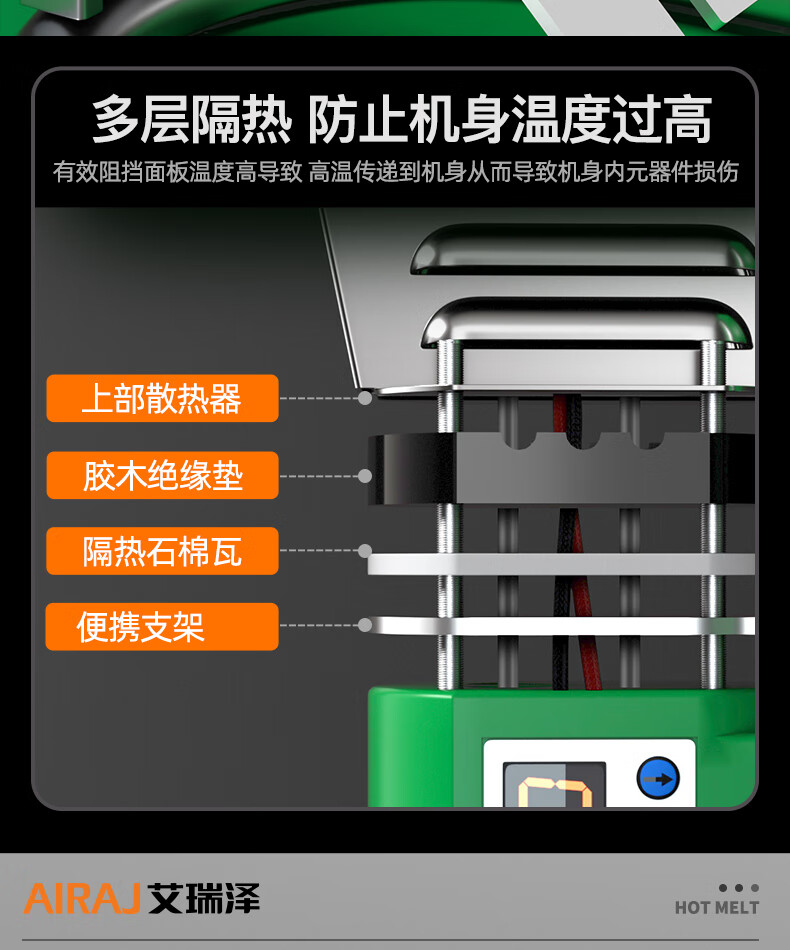 多层隔热 防止机身温度过高

有效阻挡面板温度高导致 高温传递到机身从而导致机身内元器件损伤

上部散热器

胶木绝缘垫

隔热石棉瓦

便携支架

AIRAJ 艾瑞泽

HOT MELT