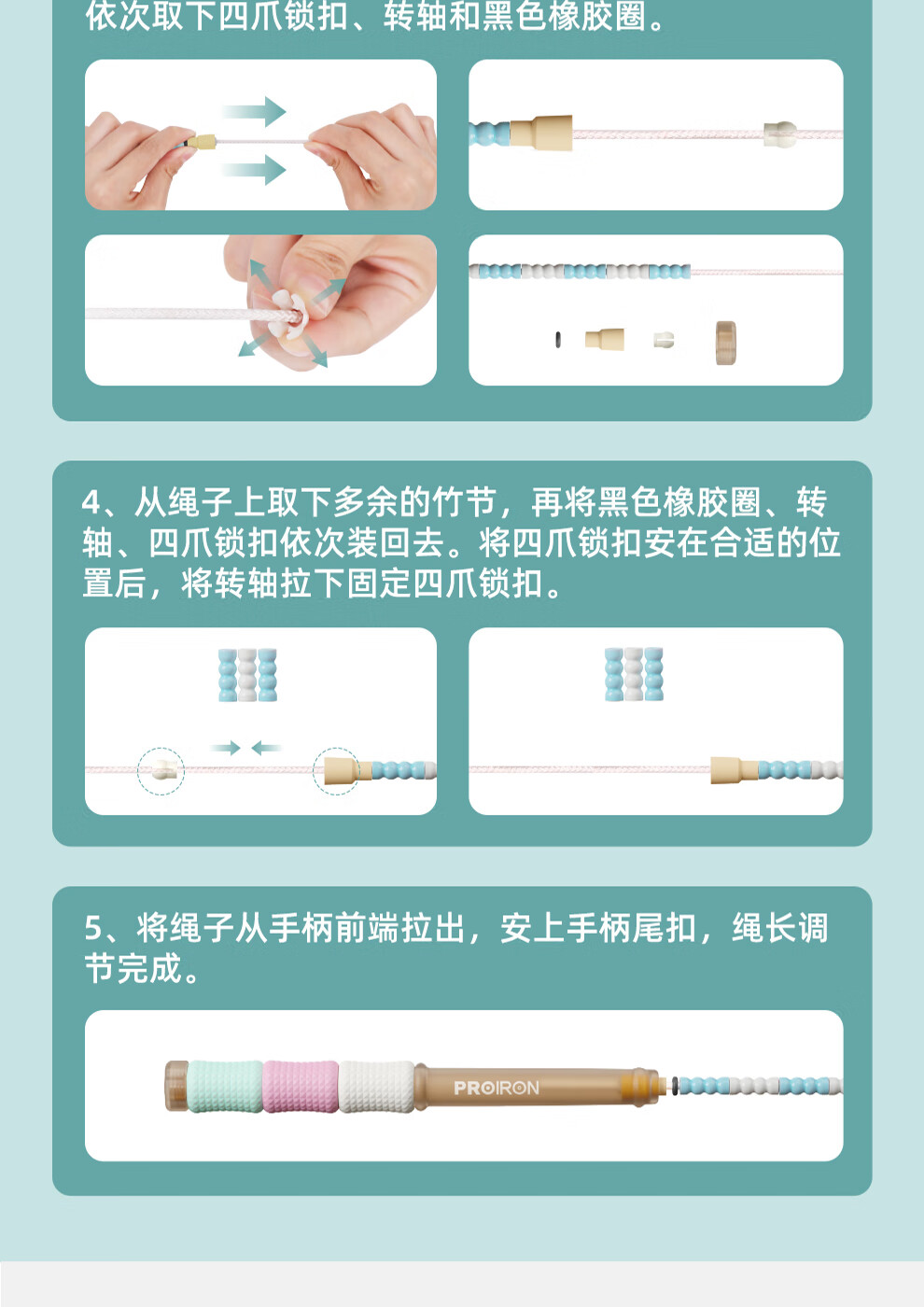 依次取下四爪锁扣、转轴和黑色橡胶圈。

4、从绳子上取下多余的竹节，再将黑色橡胶圈、转轴、四爪锁扣依次装回去。将四爪锁扣安在合适的位置后，将转轴拉下固定四爪锁扣。

5、将绳子从手柄前端拉出，安上手柄尾扣，绳长调节完成。

PROIRON