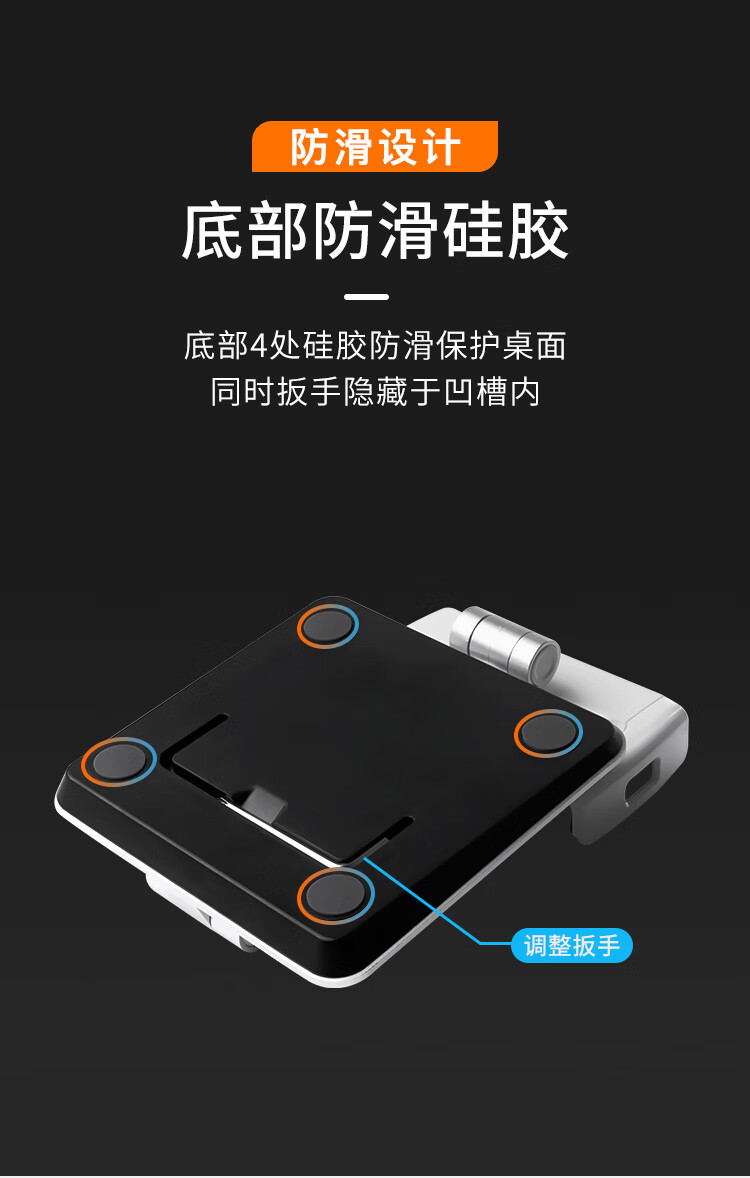 防滑设计

底部防滑硅胶

底部4处硅胶防滑保护桌面
同时扳手隐藏于凹槽内

调整扳手