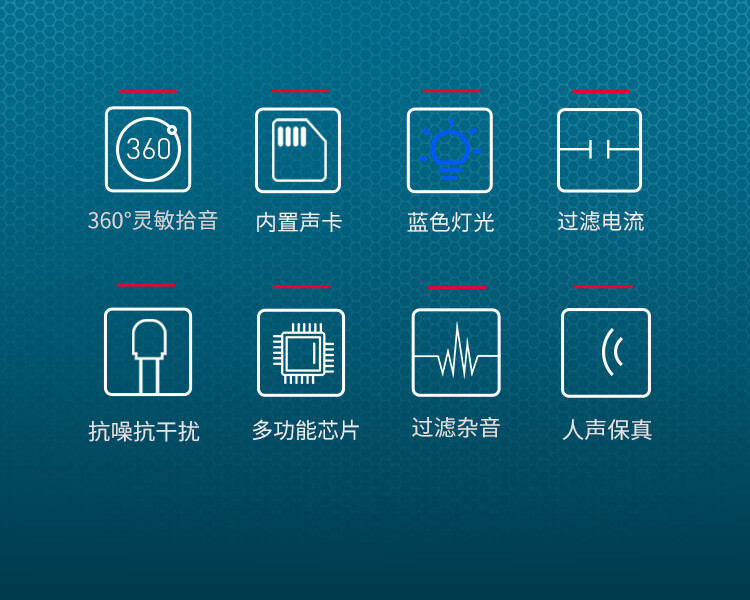 360

360°灵敏拾音

内置声卡

蓝色灯光

过滤电流

抗噪抗干扰

多功能芯片

过滤杂音

人声保真