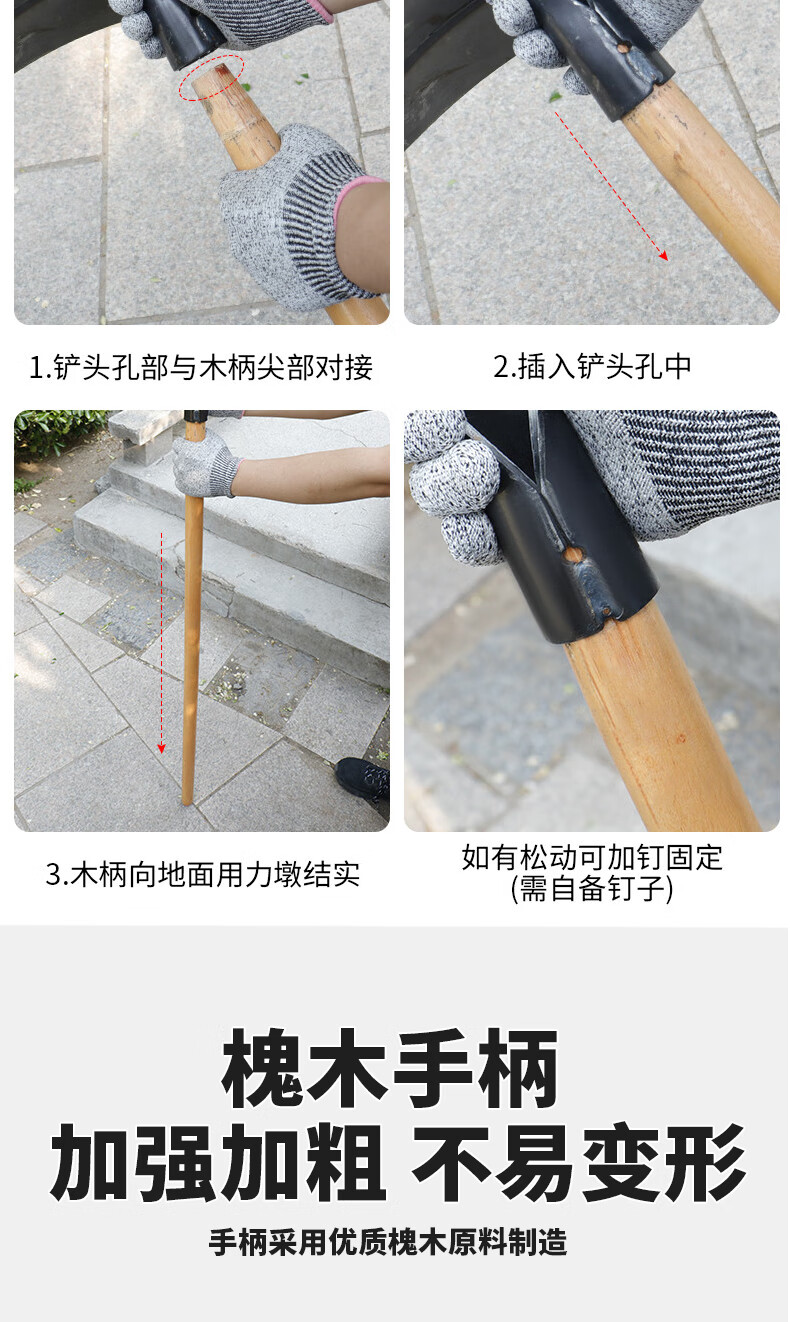 1.铲头孔部与木柄尖部对接

2.插入铲头孔中

3.木柄向地面用力墩结实

如有松动可加钉固定
(需自备钉子)

槐木手柄
加强加粗 不易变形

手柄采用优质槐木原料制造