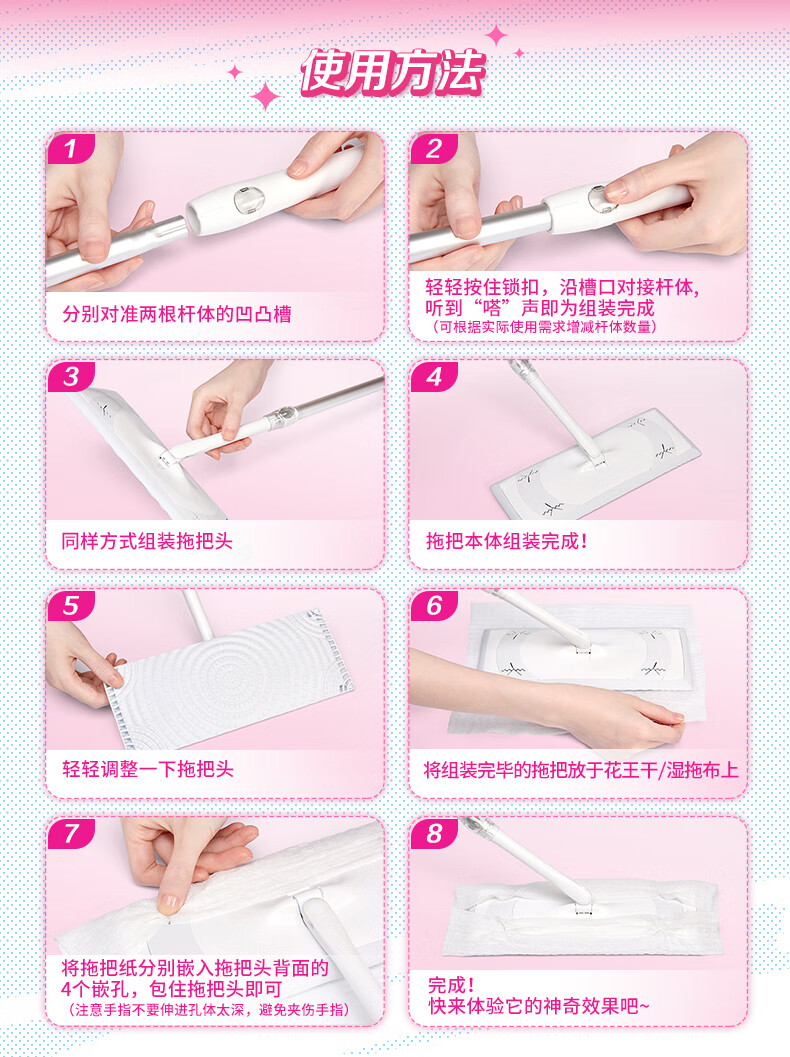 使用方法

1
分别对准两根杆体的凹凸槽

2
轻轻按住锁扣，沿槽口对接杆体，听到“嗒”声即为组装完成
（可根据实际使用需求增减杆体数量）

3
同样方式组装拖把头

4
拖把本体组装完成！

5
轻轻调整一下拖把头

6
将组装完毕的拖把放于花王干/湿拖布上

7
将拖把纸分别嵌入拖把头背面的4个嵌孔，包住拖把头即可
（注意手指不要伸进孔体太深，避免夹伤手指）

8
完成！
快来体验它的神奇效果吧~