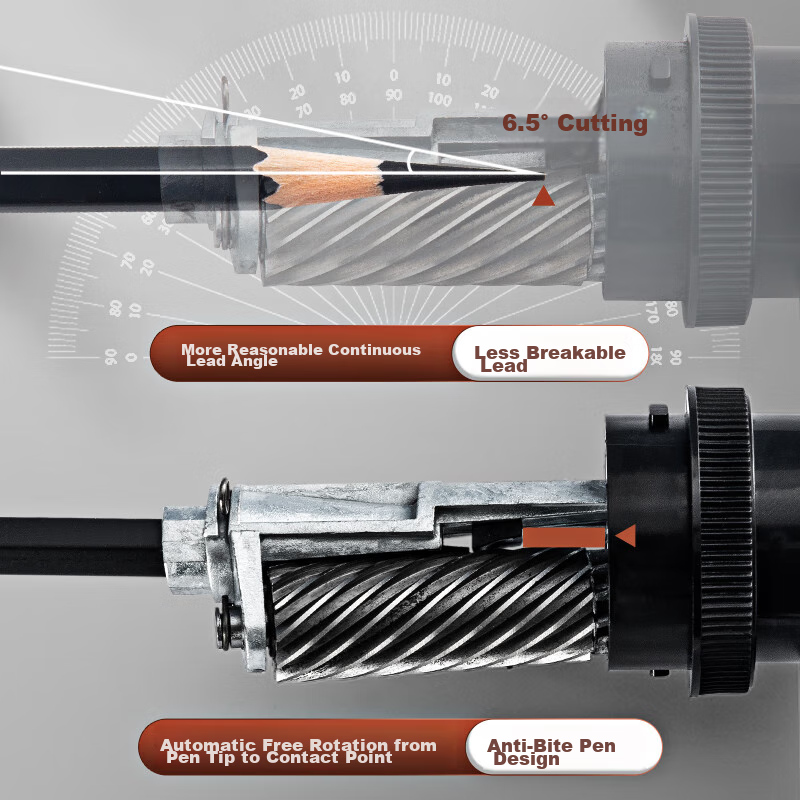 6.5° Cutting

More Reasonable Continuous Lead Angle

Less Breakable Lead

Automatic Free Rotation from Pen Tip to Contact Point

Anti-Bite Pen Design