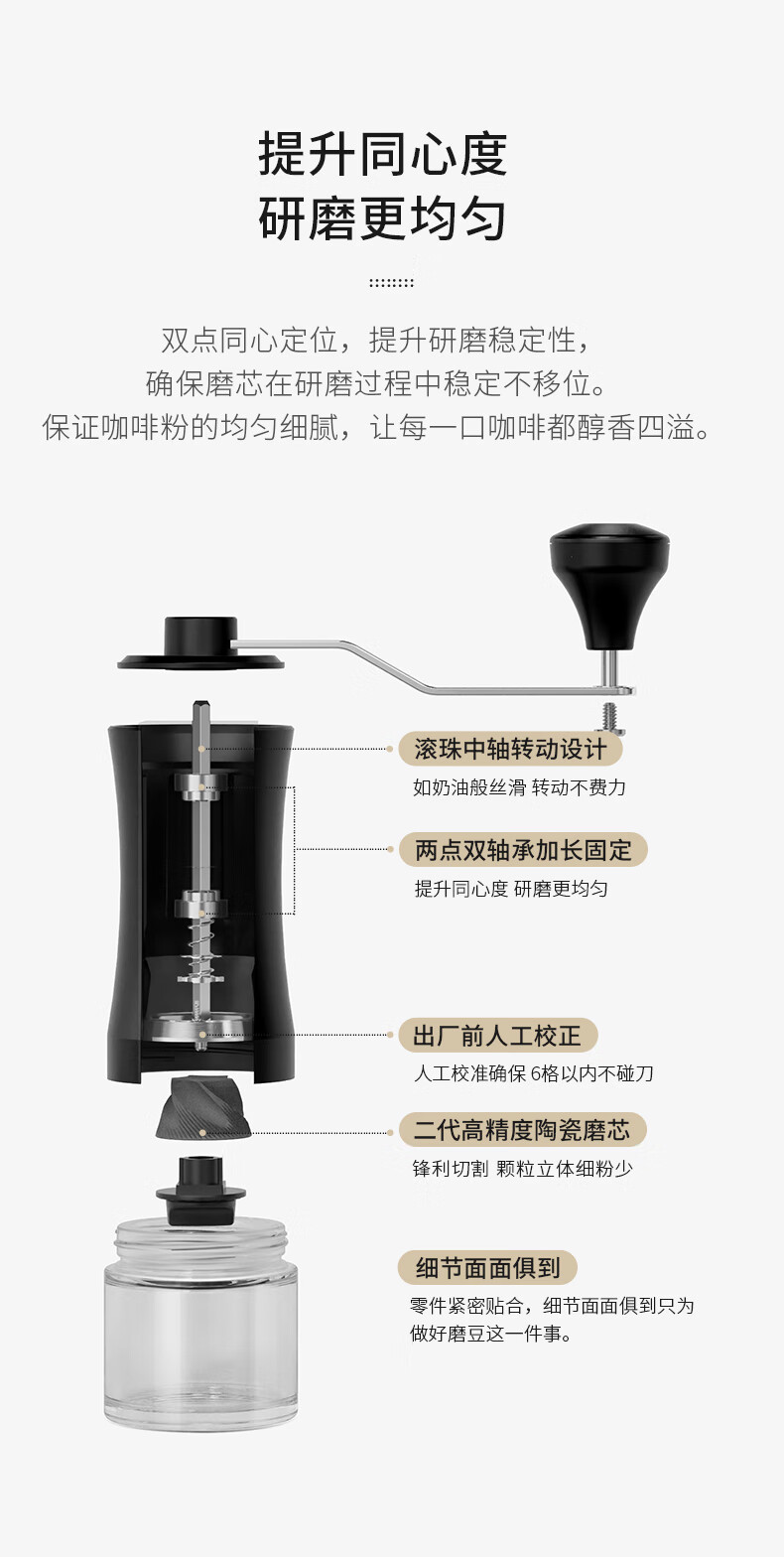 提升同心度
研磨更均匀

双点同心定位，提升研磨稳定性，
确保磨芯在研磨过程中稳定不移位。
保证咖啡粉的均匀细腻，让每一口咖啡都醇香四溢。

滚珠中轴转动设计
如奶油般丝滑 转动不费力

两点双轴承加长固定
提升同心度 研磨更均匀

出厂前人工校正
人工校准确保 6格以内不碰刀

二代高精度陶瓷磨芯
锋利切割 颗粒立体细粉少

细节面面俱到
零件紧密贴合，细节面面俱到只为做好磨豆这一件事。