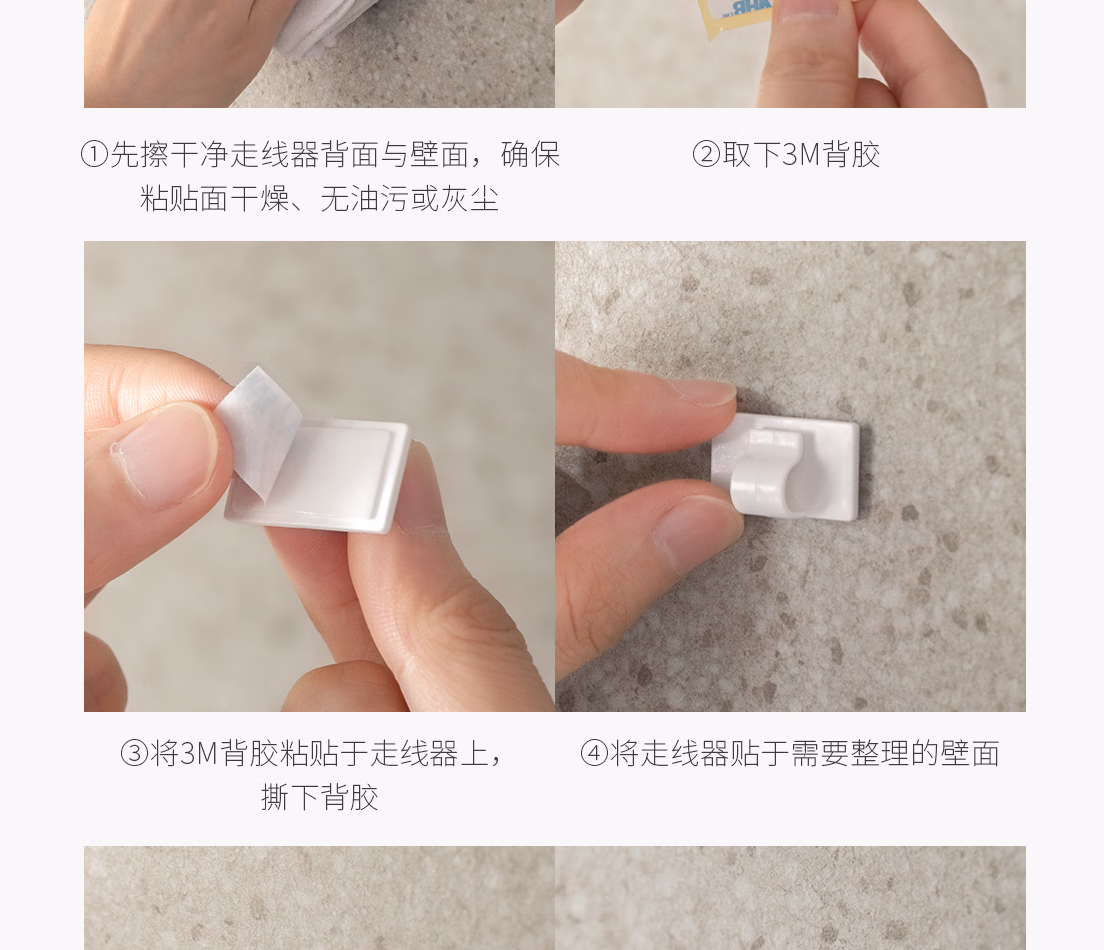 ①先擦干净走线器背面与壁面，确保粘贴面干燥、无油污或灰尘

②取下3M背胶

③将3M背胶粘贴于走线器上，撕下背胶

④将走线器贴于需要整理的壁面