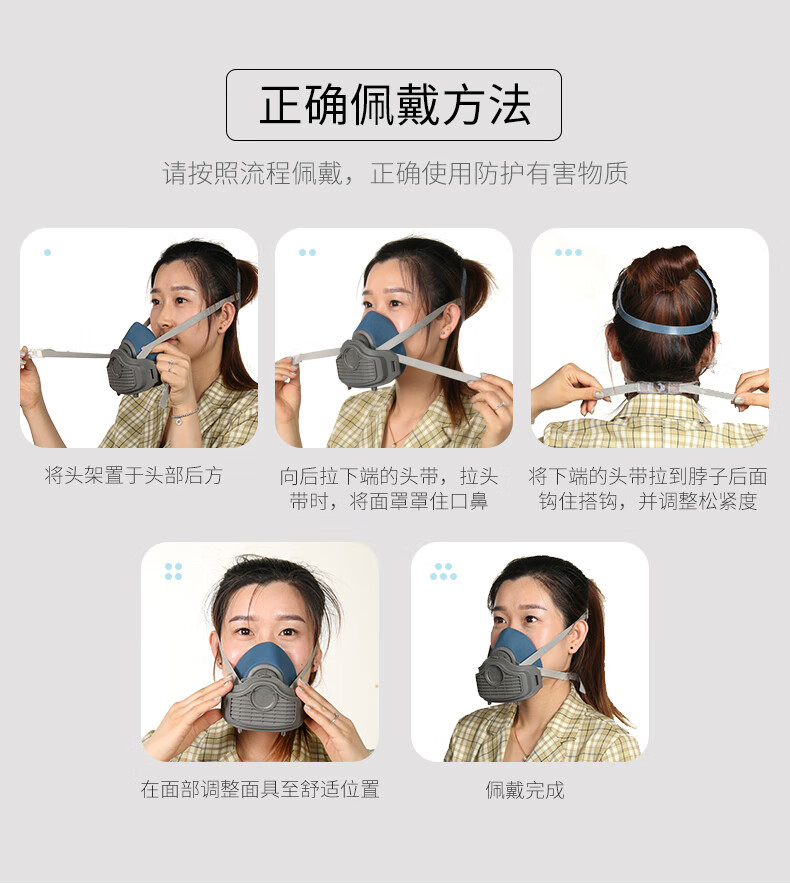 正确佩戴方法

请按照流程佩戴，正确使用防护有害物质

将头架置于头部后方

向后拉下端的头带，拉头带时，将面罩罩住口鼻

将下端的头带拉到脖子后面钩住搭钩，并调整松紧度

在面部调整面具至舒适位置

佩戴完成