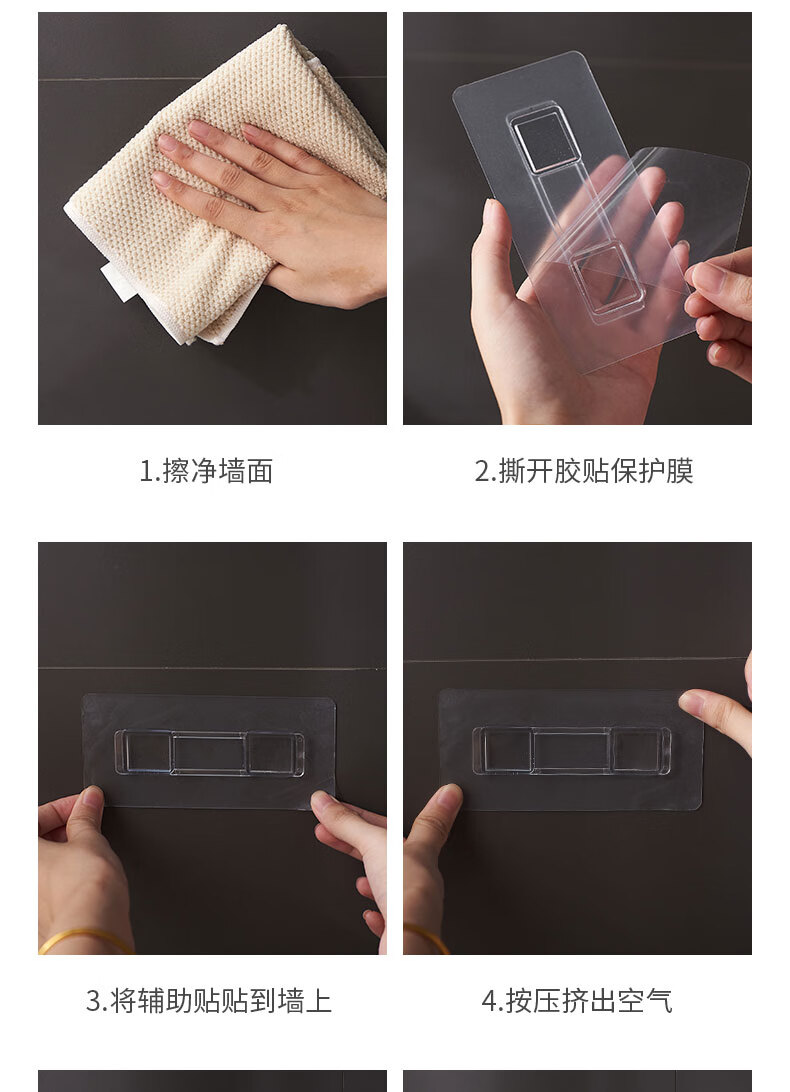 1.擦净墙面

2.撕开胶贴保护膜

3.将辅助贴贴到墙上

4.按压挤出空气