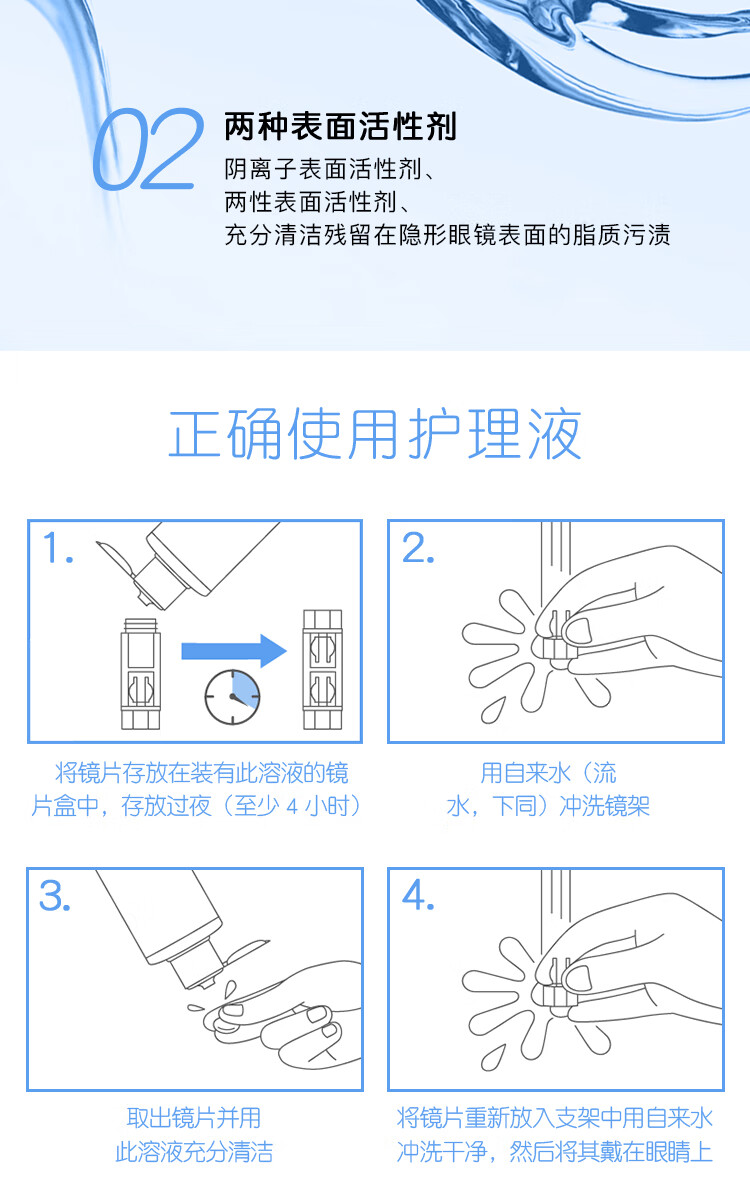 02

两种表面活性剂

阴离子表面活性剂、
两性表面活性剂、
充分清洁残留在隐形眼镜表面的脂质污渍

正确使用护理液

1.

将镜片存放在装有此溶液的镜片盒中，存放过夜（至少 4 小时）

2.

用自来水（流水，下同）冲洗镜架

3.

取出镜片并用此溶液充分清洁

4.

将镜片重新放入支架中用自来水冲洗干净，然后将其戴在眼睛上