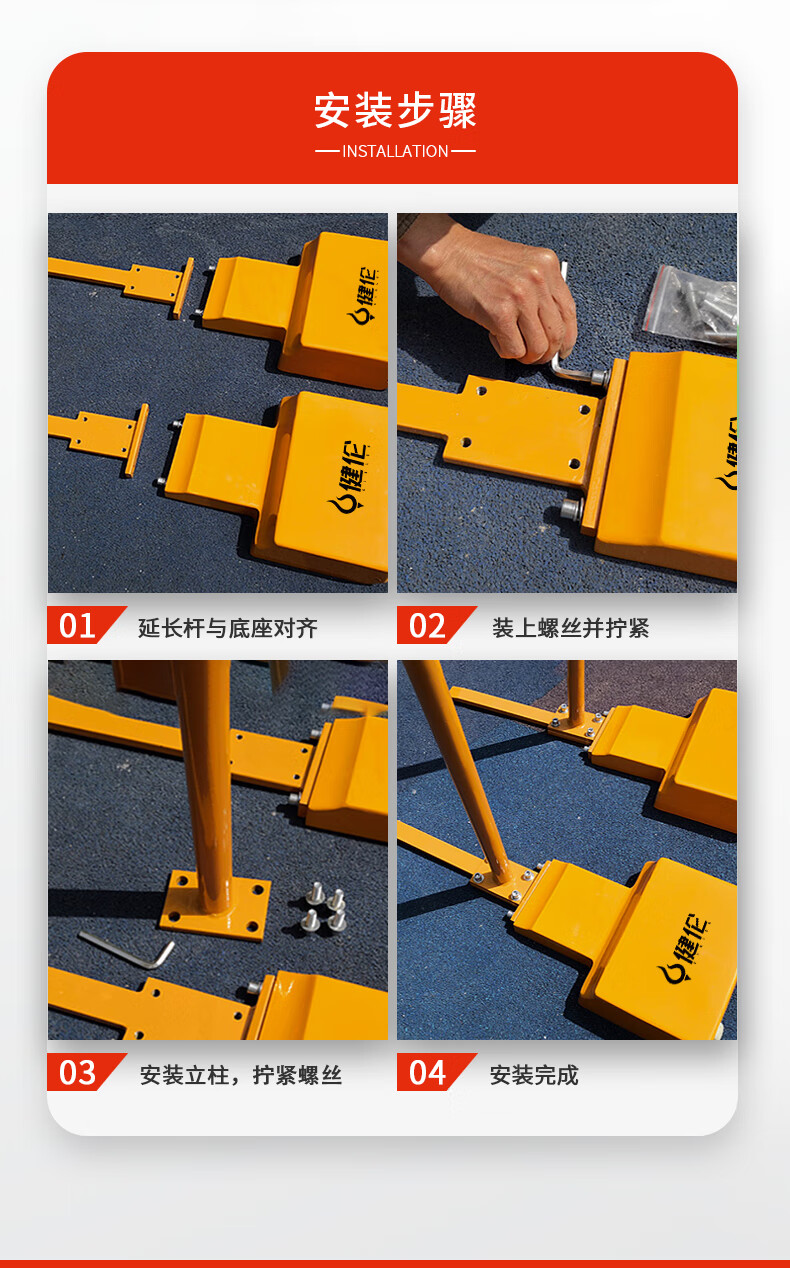 安装步骤

INSTALLATION

健伦

健伦

健伦

01 延长杆与底座对齐

02 装上螺丝并拧紧

健伦

03 安装立柱，拧紧螺丝

04 安装完成