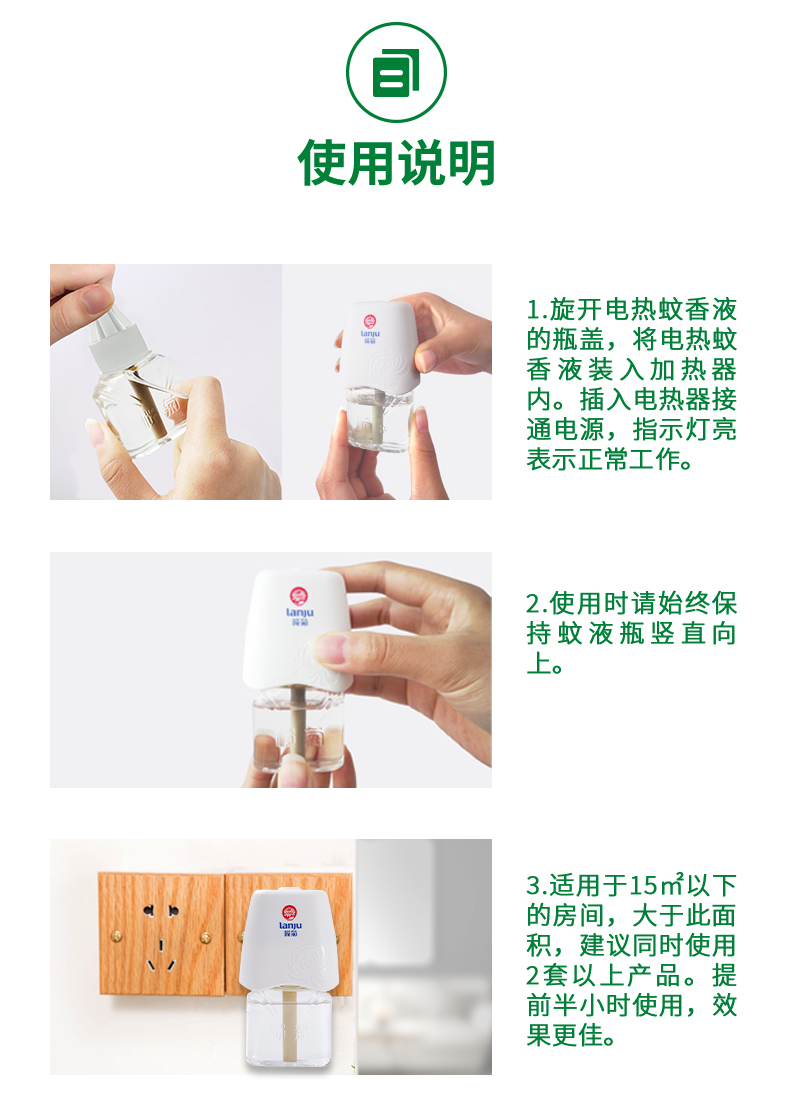 使用说明

lanju
榄菊

1.旋开电热蚊香液的瓶盖，将电热蚊香液装入加热器内。插入电热器接通电源，指示灯亮表示正常工作。

lanju
榄菊

2.使用时请始终保持蚊液瓶竖直向上。

lanju
榄菊

3.适用于15㎡以下的房间，大于此面积，建议同时使用2套以上产品。提前半小时使用，效果更佳。