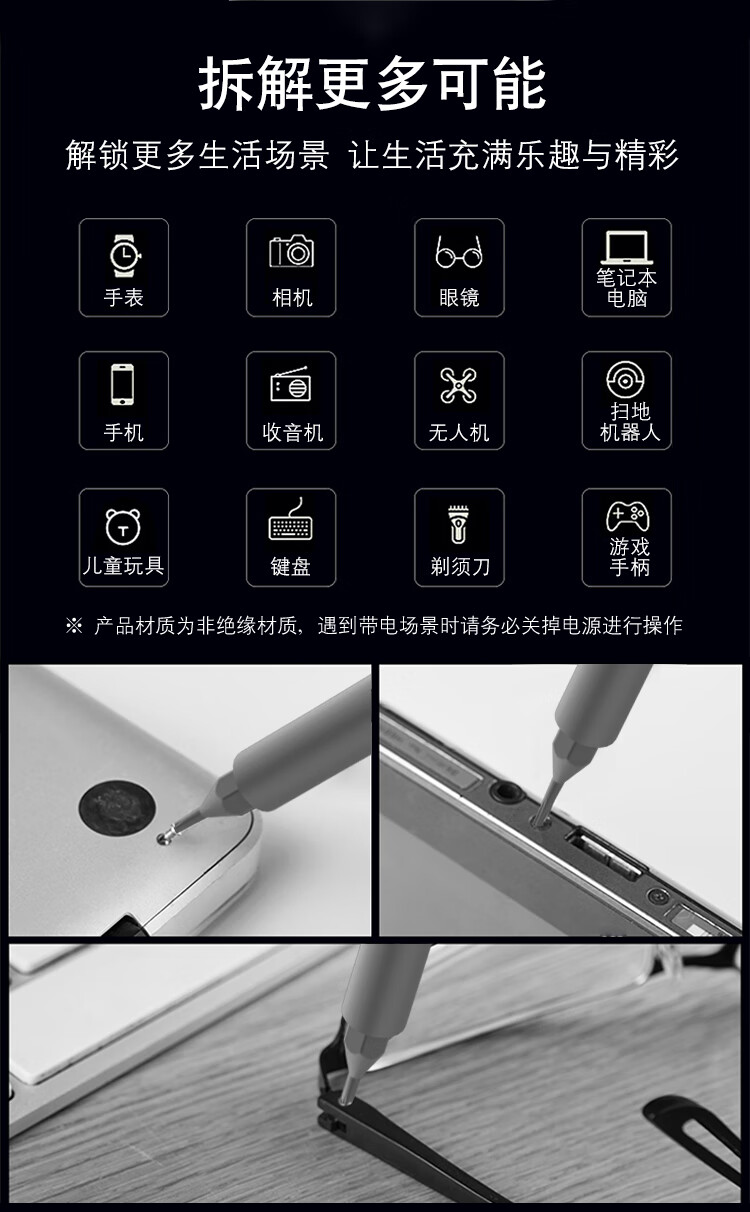 拆解更多可能

解锁更多生活场景 让生活充满乐趣与精彩

手表

相机

眼镜

笔记本电脑

手机

收音机

无人机

扫地机器人

儿童玩具

键盘

剃须刀

游戏手柄

※ 产品材质为非绝缘材质，遇到带电场景时请务必关掉电源进行操作