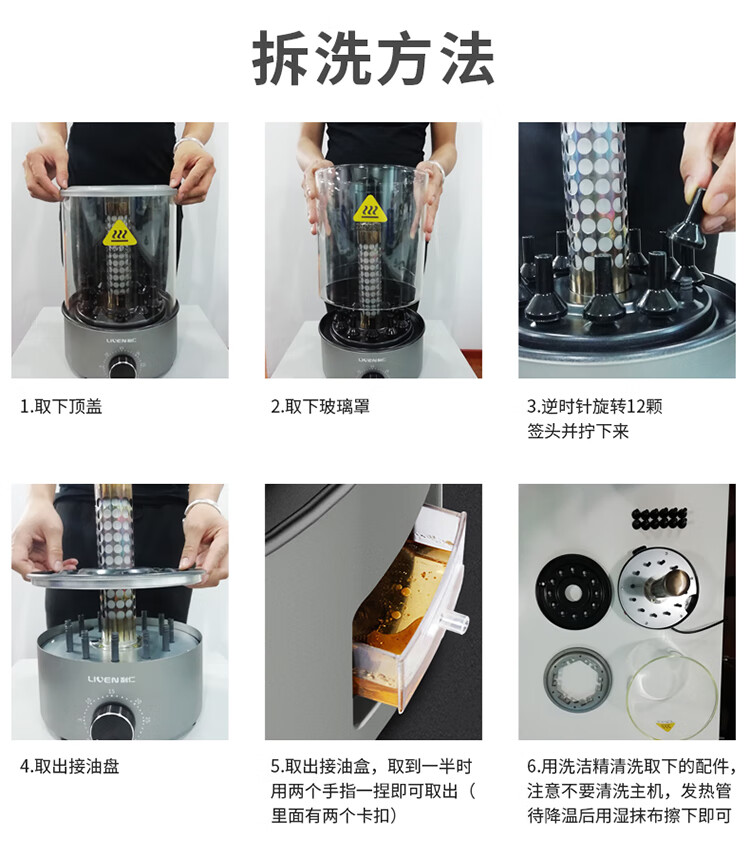 拆洗方法

LIVEN利仁

LIVEN利仁

1.取下顶盖

2.取下玻璃罩

3.逆时针旋转12颗签头并拧下来

LIVEN利仁

4.取出接油盘

5.取出接油盒，取到一半时用两个手指一捏即可取出（里面有两个卡扣）

6.用洗洁精清洗取下的配件，注意不要清洗主机，发热管待降温后用湿抹布擦下即可