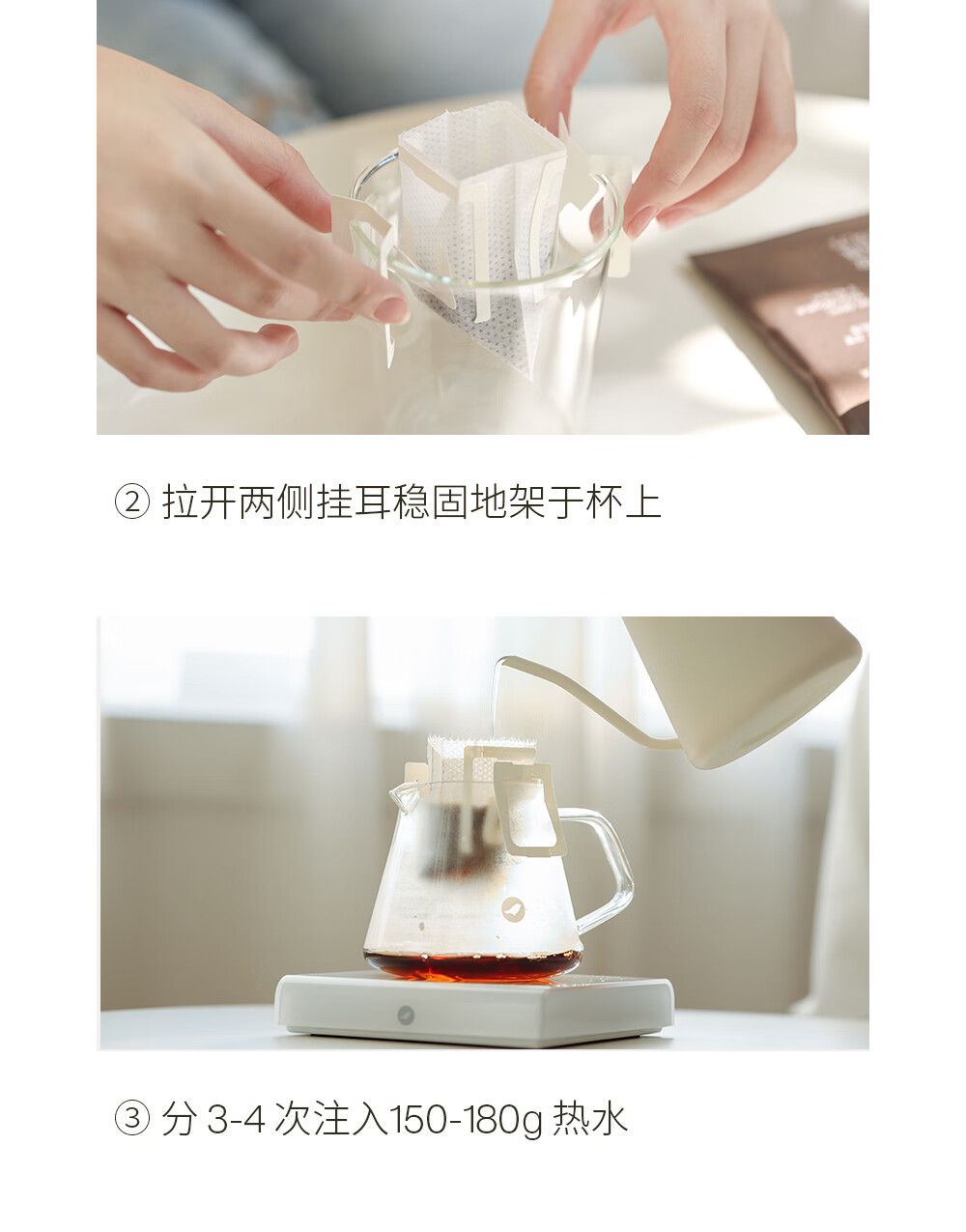 ② 拉开两侧挂耳稳固地架于杯上

③ 分 3-4 次注入150-180g 热水