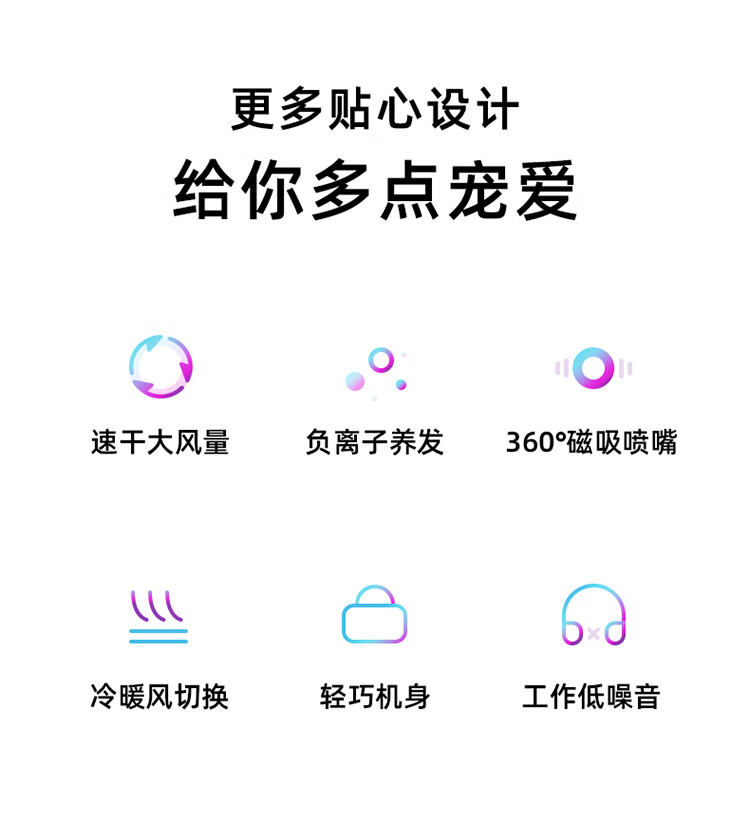 更多贴心设计

给你多点宠爱

速干大风量

负离子养发

360°磁吸喷嘴

冷暖风切换

轻巧机身

工作低噪音