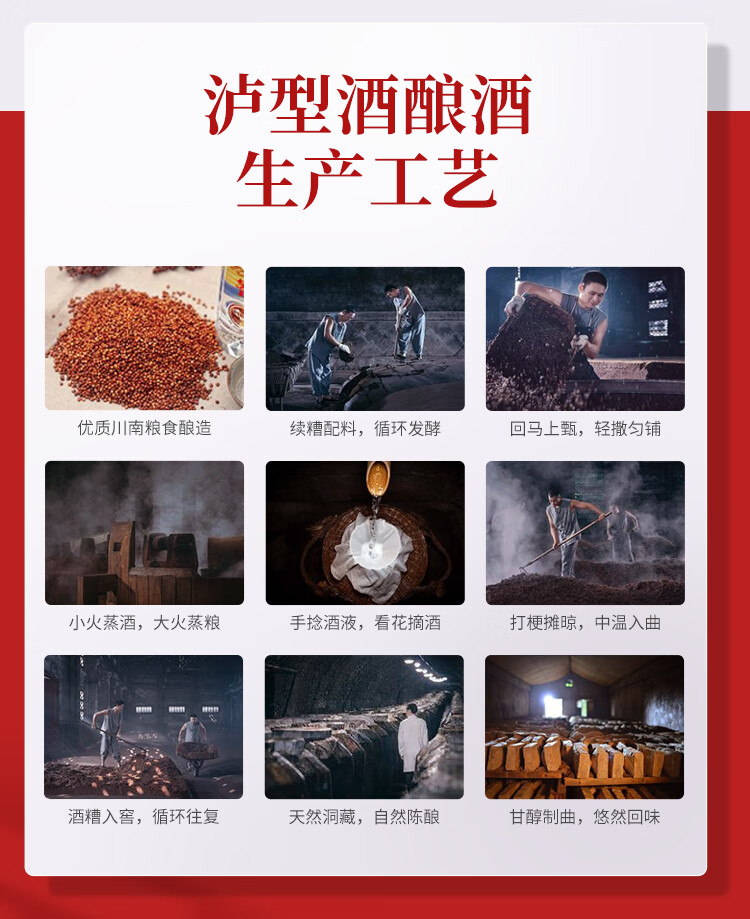 泸型酒酿酒
生产工艺

优质川南粮食酿造

续糟配料，循环发酵

回马上甑，轻撒匀铺

小火蒸酒，大火蒸粮

手捻酒液，看花摘酒

打梗摊晾，中温入曲

酒糟入窖，循环往复

天然洞藏，自然陈酿

甘醇制曲，悠然回味