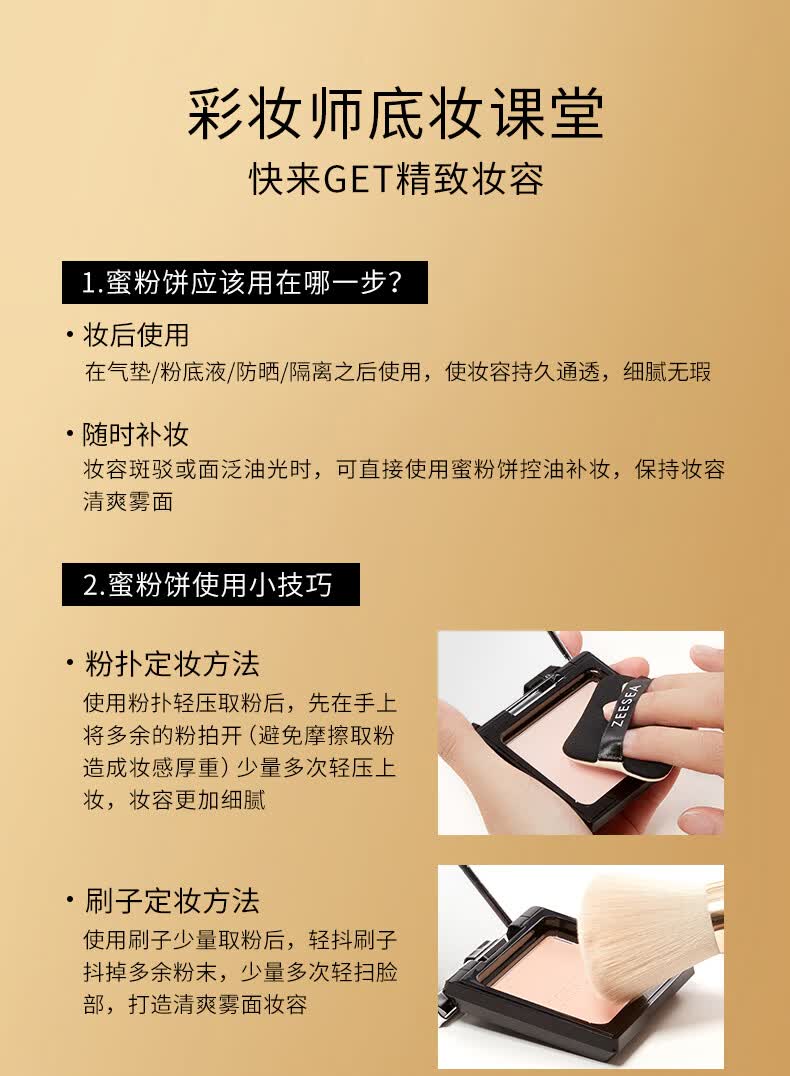 彩妆师底妆课堂
快来GET精致妆容

1.蜜粉饼应该用在哪一步?

· 妆后使用
在气垫/粉底液/防晒/隔离之后使用，使妆容持久通透，细腻无瑕

· 随时补妆
妆容斑驳或面泛油光时，可直接使用蜜粉饼控油补妆，保持妆容清爽雾面

2.蜜粉饼使用小技巧

· 粉扑定妆方法
使用粉扑轻压取粉后，先在手上将多余的粉拍开(避免摩擦取粉造成妆感厚重)少量多次轻压上妆，妆容更加细腻

ZEESEA

· 刷子定妆方法
使用刷子少量取粉后，轻抖刷子抖掉多余粉末，少量多次轻扫脸部，打造清爽雾面妆容