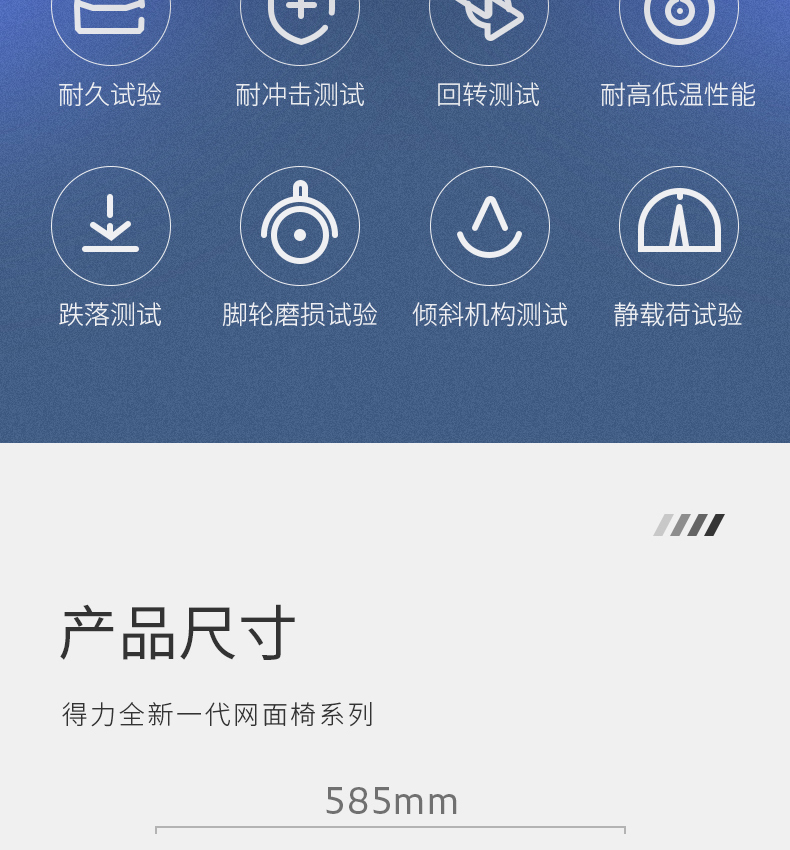 耐久试验 耐冲击测试 回转测试 耐高低温性能

跌落测试 脚轮磨损试验 倾斜机构测试 静载荷试验

产品尺寸

得力全新一代网面椅系列

585mm